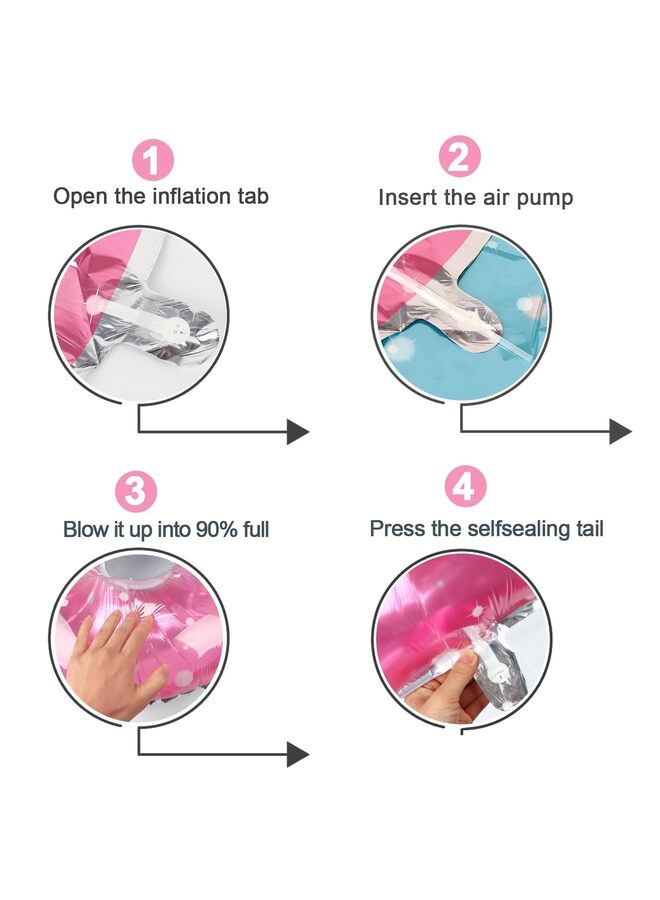 1
Open the inflation tab

2
Insert the air pump

3
Blow it up into 90% full

4
Press the selfsealing tail