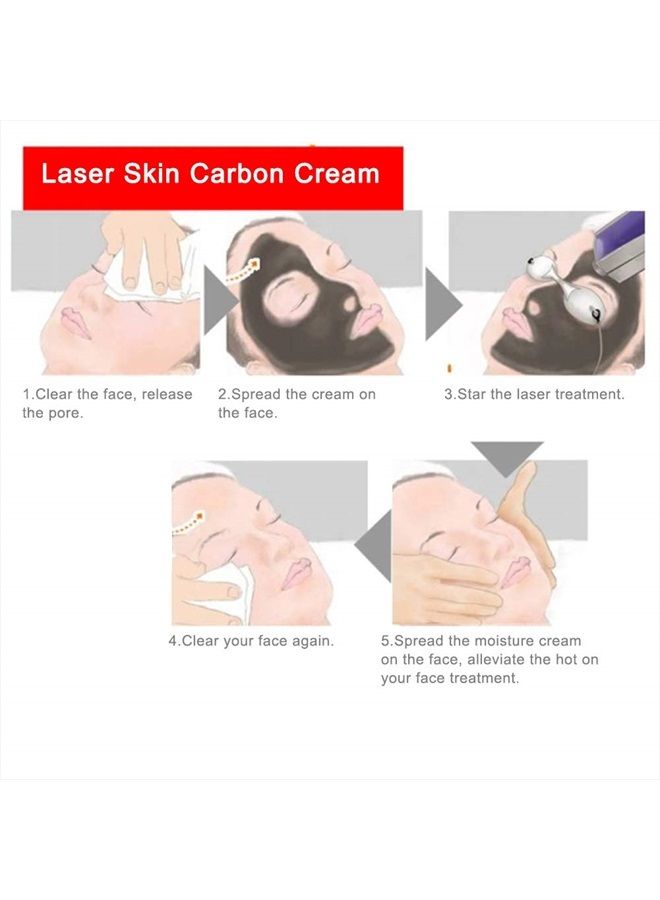 Laser Skin Carbon Cream

1.Clear the face, release the pore.

2.Spread the cream on the face.

3.Star the laser treatment.

4.Clear your face again.

5.Spread the moisture cream on the face, alleviate the hot on your face treatment.