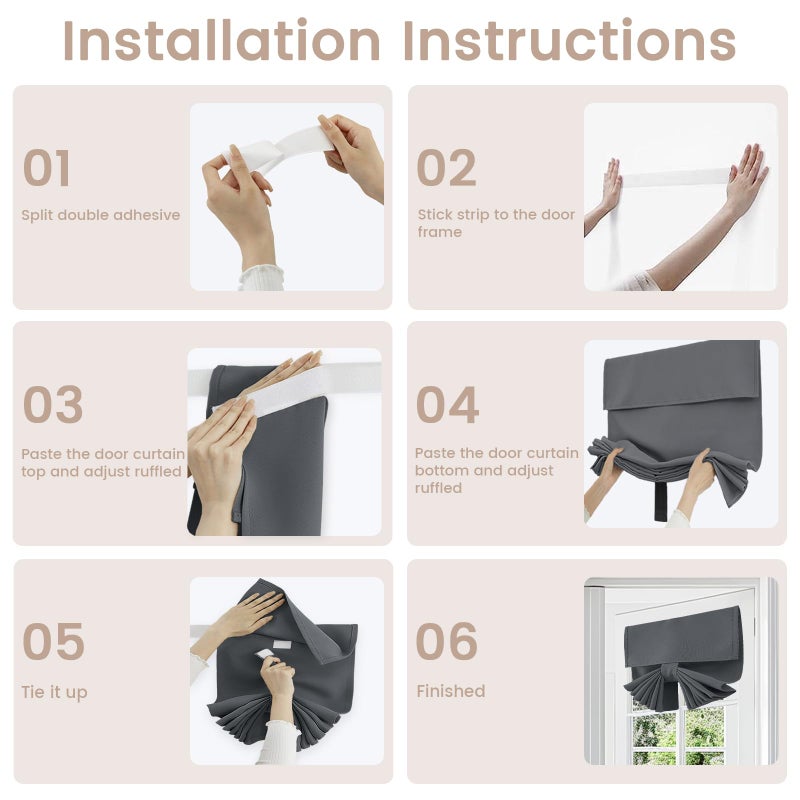 Installation Instructions

01

Split double adhesive

02

Stick strip to the door frame

03

Paste the door curtain top and adjust ruffled

04

Paste the door curtain bottom and adjust ruffled

05

Tie it up

06

Finished