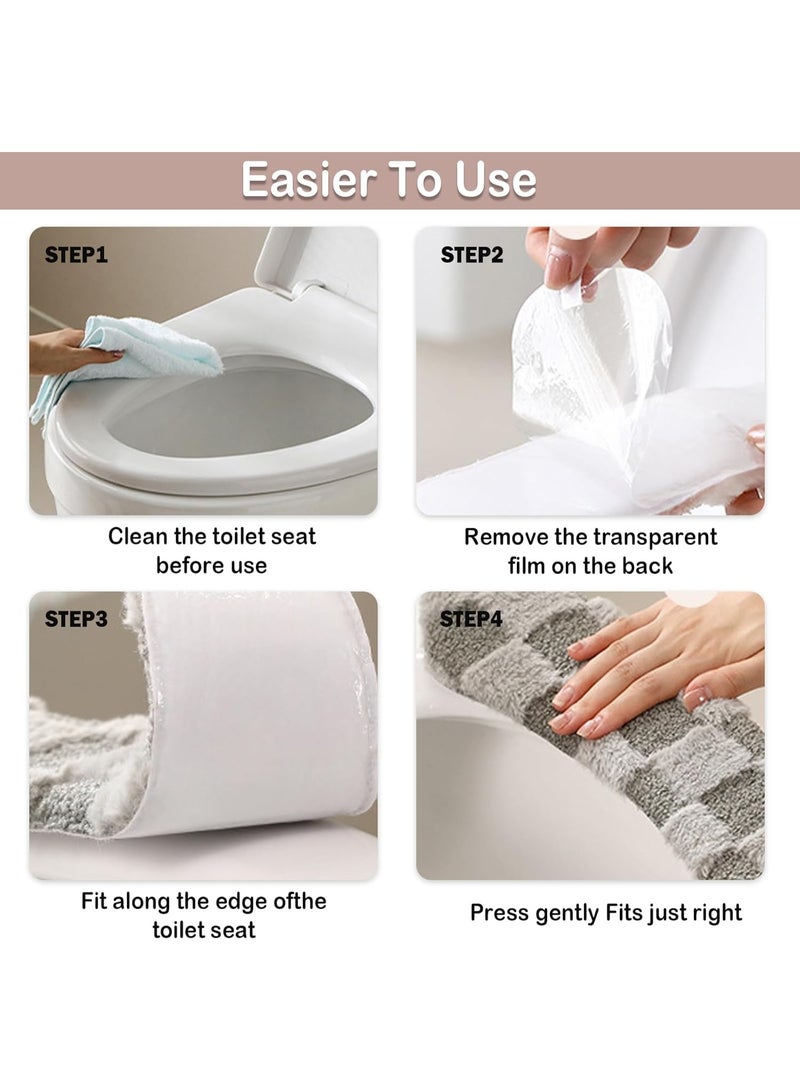 Easier To Use

STEP1

Clean the toilet seat before use

STEP2

Remove the transparent film on the back

STEP3

Fit along the edge ofthe toilet seat

STEP4

Press gently Fits just right