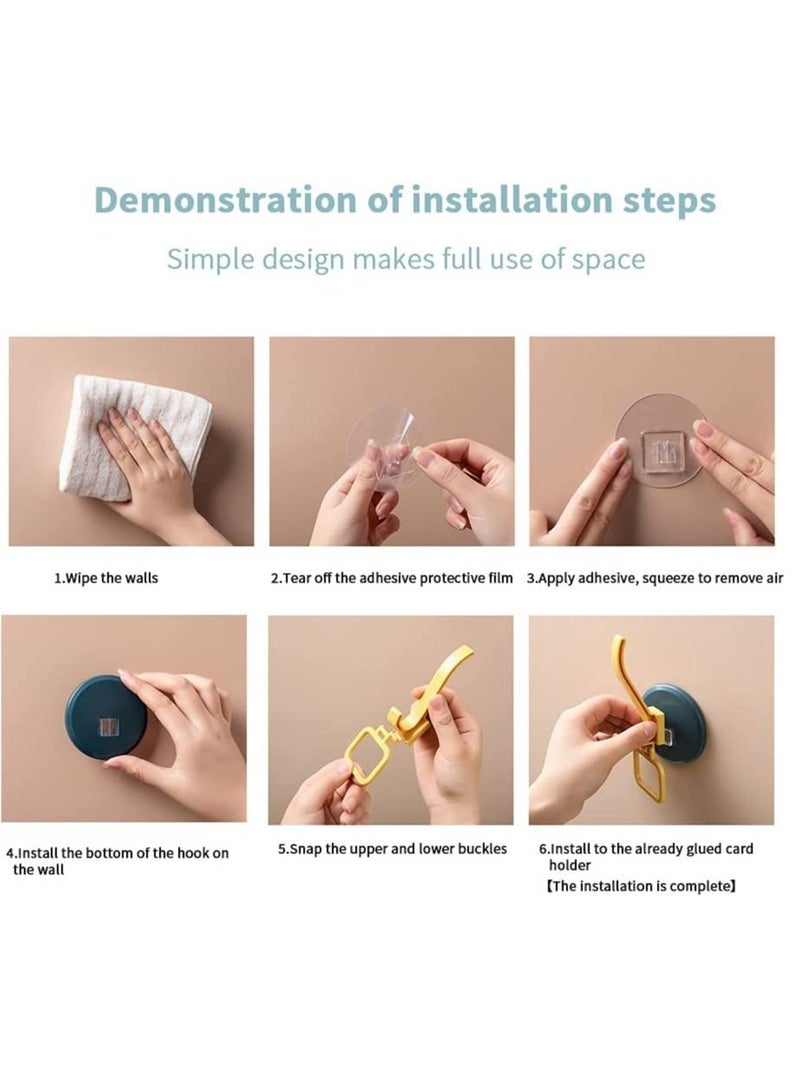 Demonstration of installation steps

Simple design makes full use of space

1.Wipe the walls

2.Tear off the adhesive protective film

3.Apply adhesive, squeeze to remove air

4.Install the bottom of the hook on the wall

5.Snap the upper and lower buckles

6.Install to the already glued card holder

【The installation is complete】