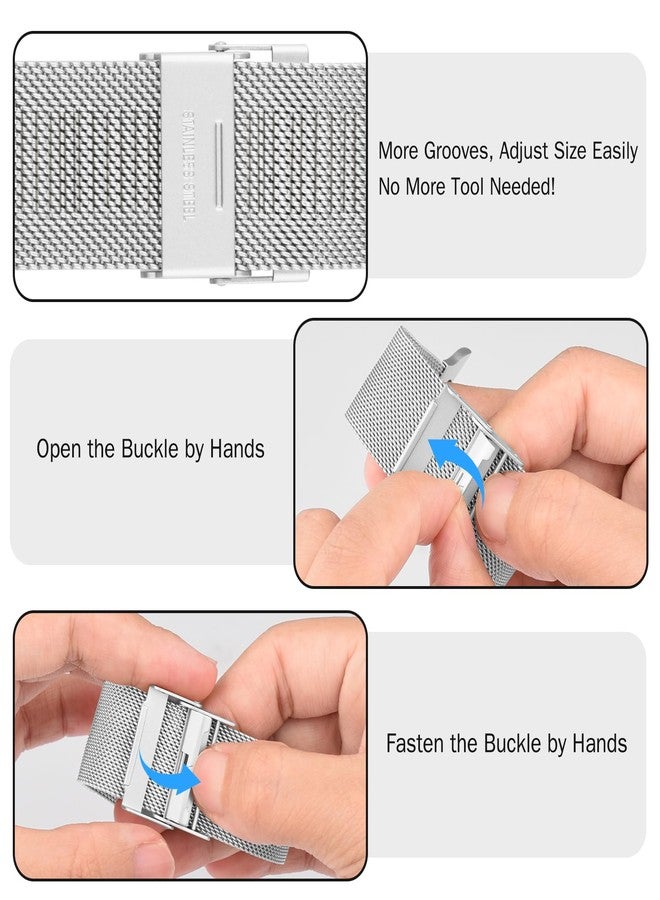 STAINLESS STEEL

More Grooves, Adjust Size Easily
No More Tool Needed!

Open the Buckle by Hands

Fasten the Buckle by Hands