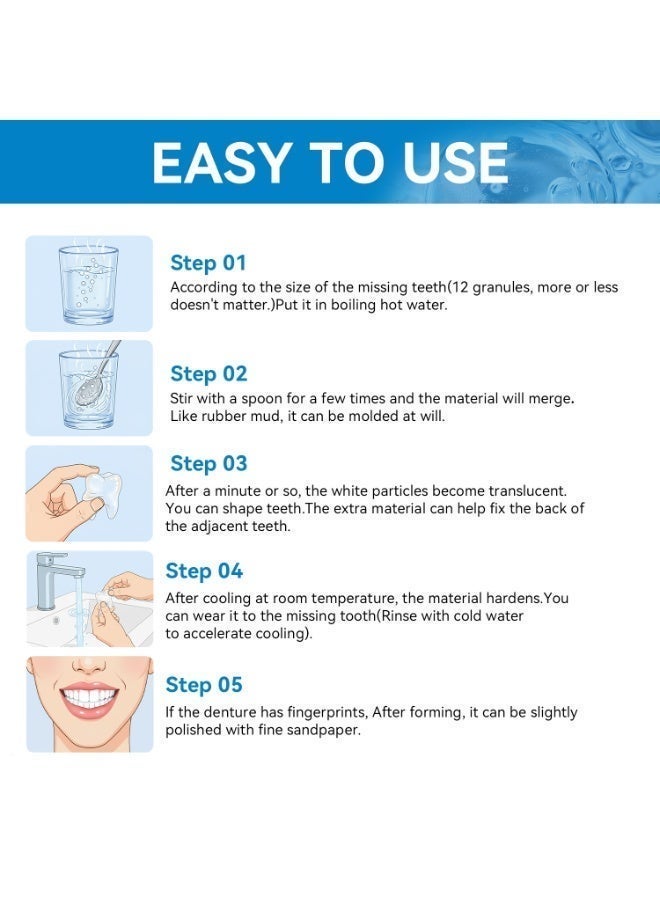 EASY TO USE

Step 01

According to the size of the missing teeth(12 granules, more or less doesn't matter.)Put it in boiling hot water.

Step 02

Stir with a spoon for a few times and the material will merge. Like rubber mud, it can be molded at will.

Step 03

After a minute or so, the white particles become translucent. You can shape teeth.The extra material can help fix the back of the adjacent teeth.

Step 04

After cooling at room temperature, the material hardens.You can wear it to the missing tooth(Rinse with cold water to accelerate cooling).

Step 05

If the denture has fingerprints, After forming, it can be slightly polished with fine sandpaper.