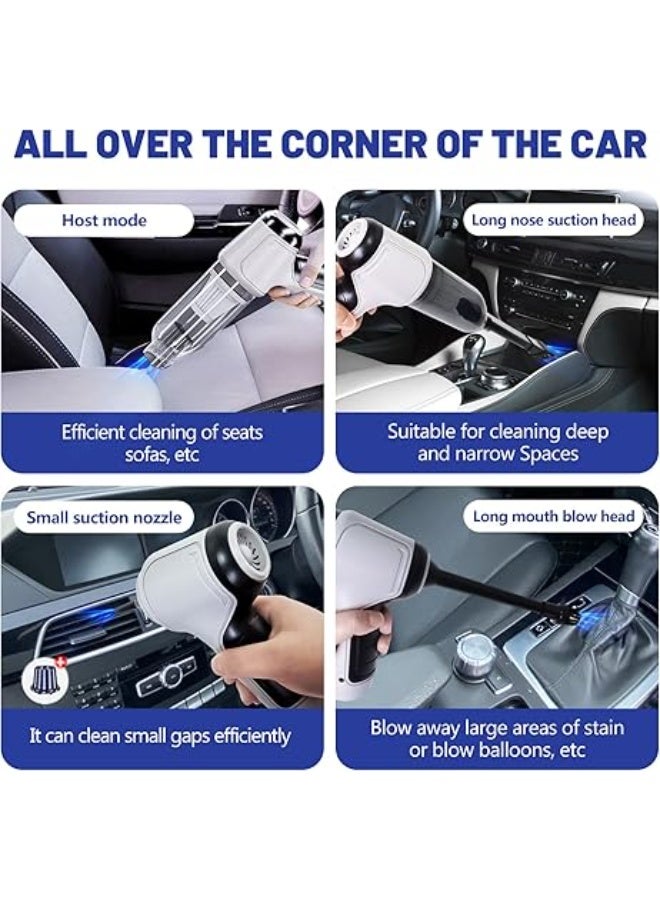 ALL OVER THE CORNER OF THE CAR

Host mode

Efficient cleaning of seats sofas, etc

Long nose suction head

Suitable for cleaning deep and narrow Spaces

Small suction nozzle

It can clean small gaps efficiently

Long mouth blow head

Blow away large areas of stain or blow balloons, etc