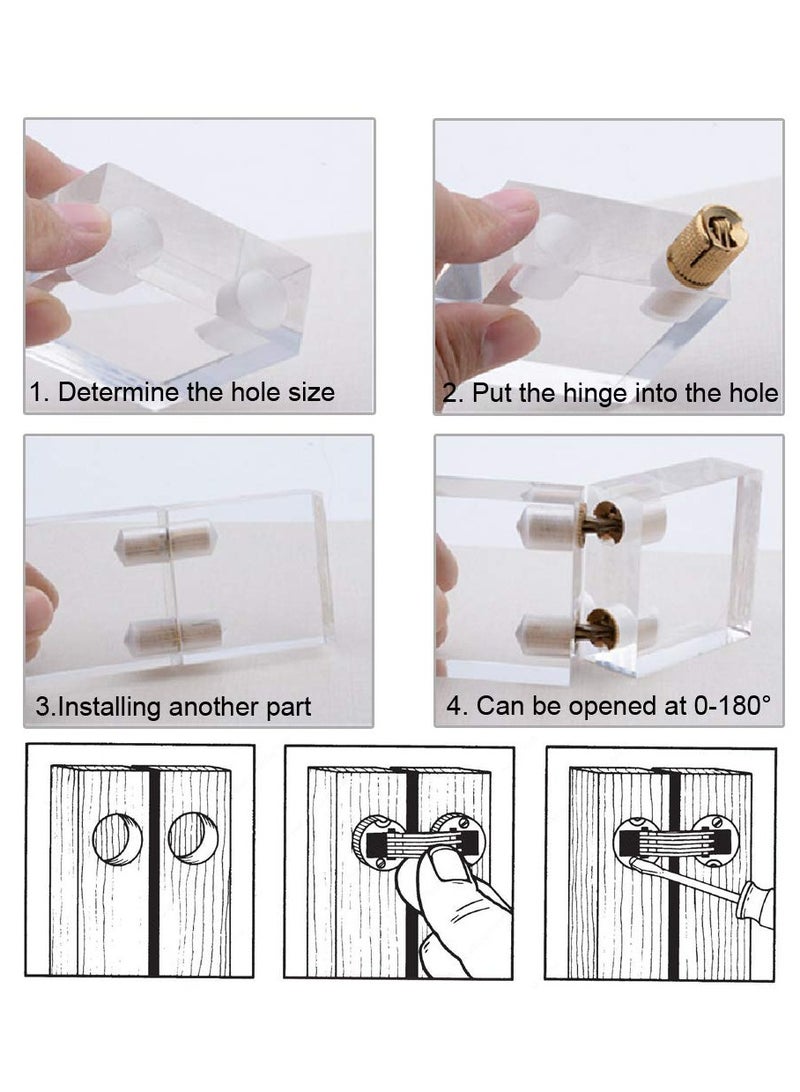 1. Determine the hole size

2. Put the hinge into the hole

3.Installing another part

4. Can be opened at 0-180°