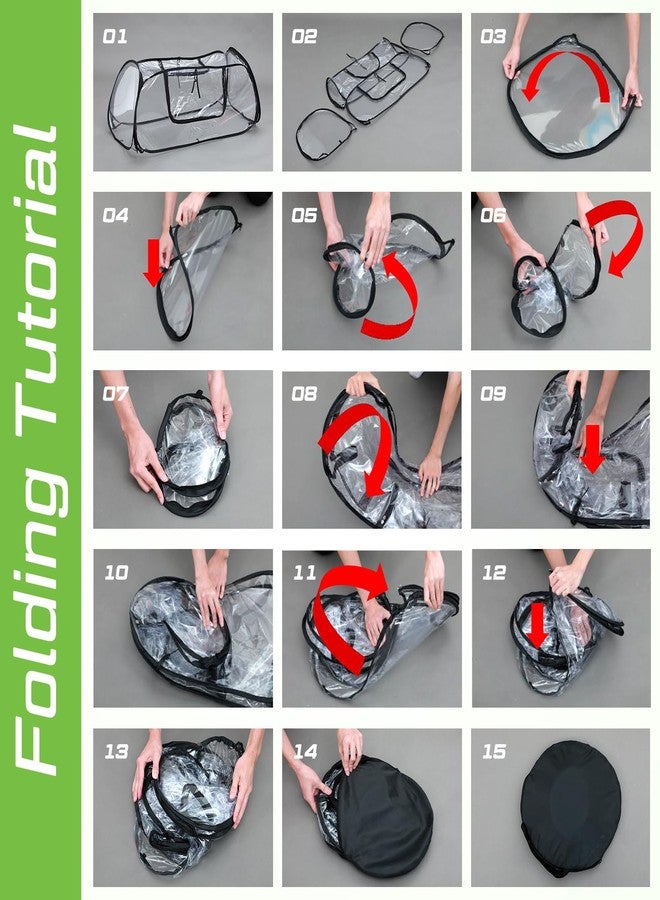 Folding Tutorial

01

02

03

04

05

06

07

08

09

10

11

12

13

14

15