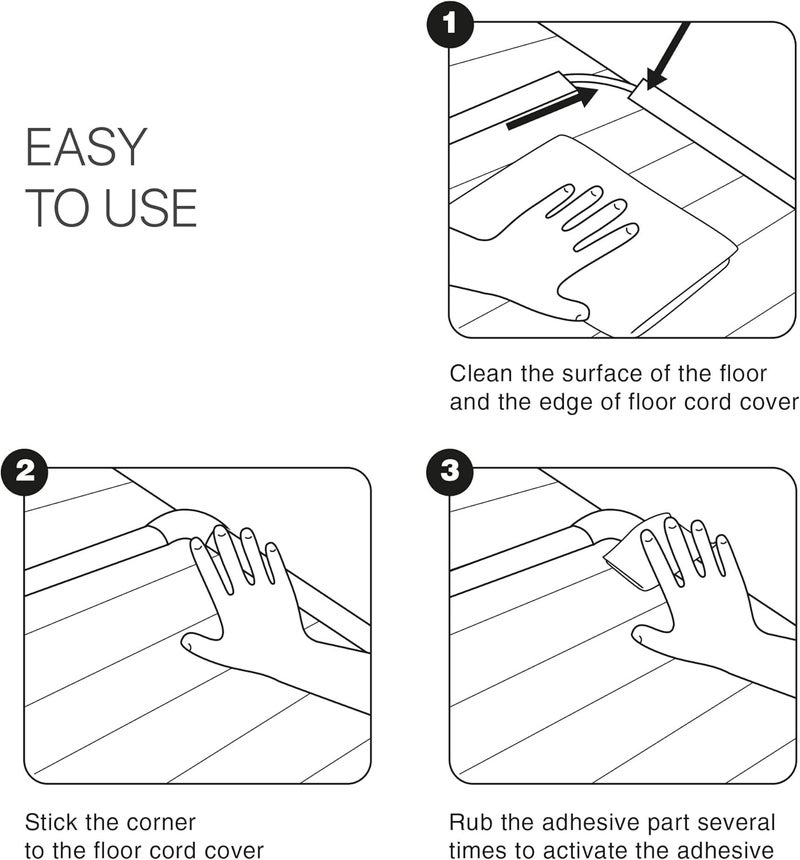 EASY
TO USE

1

Clean the surface of the floor and the edge of floor cord cover

2

Stick the corner to the floor cord cover

3

Rub the adhesive part several times to activate the adhesive