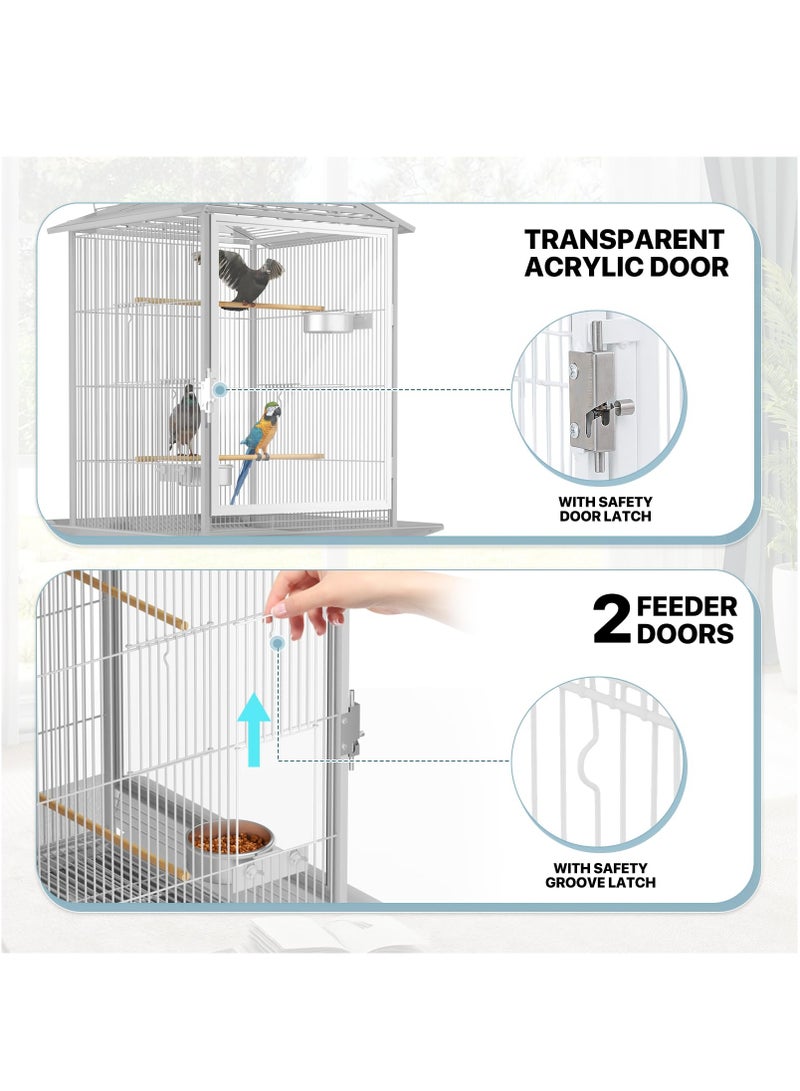 TRANSPARENT ACRYLIC DOOR

WITH SAFETY DOOR LATCH

2 FEEDER DOORS

WITH SAFETY GROOVE LATCH