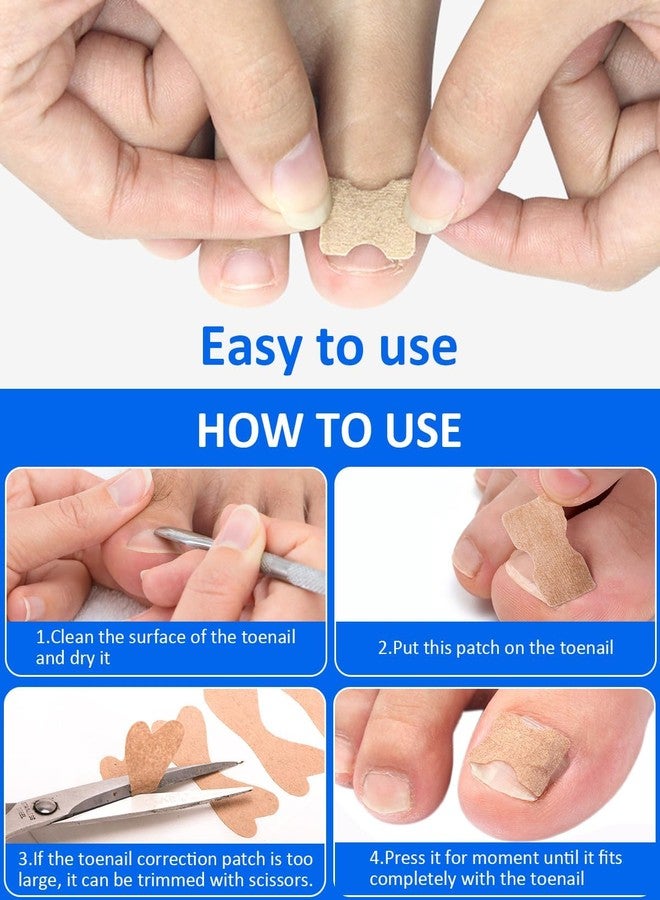 Easy to use

HOW TO USE

1.Clean the surface of the toenail and dry it

2.Put this patch on the toenail

3.If the toenail correction patch is too large, it can be trimmed with scissors.

4.Press it for moment until it fits completely with the toenail