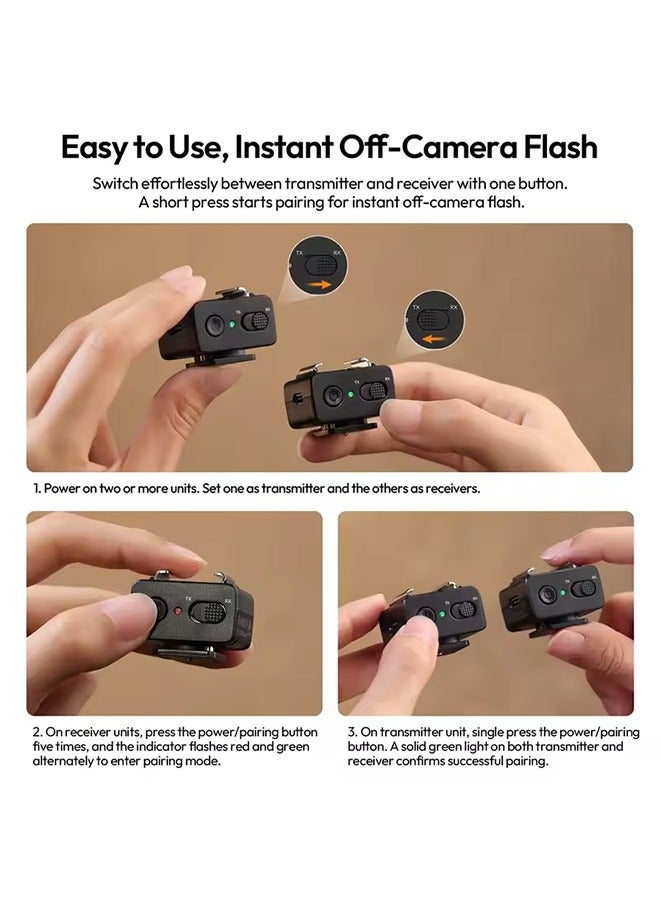 Easy to Use, Instant Off-Camera Flash

Switch effortlessly between transmitter and receiver with one button. A short press starts pairing for instant off-camera flash.

TX RX

TX RX

TX RX

TX RX

1. Power on two or more units. Set one as transmitter and the others as receivers.

TX RX

TX RX

TX RX

2. On receiver units, press the power/pairing button five times, and the indicator flashes red and green alternately to enter pairing mode.

3. On transmitter unit, single press the power/pairing button. A solid green light on both transmitter and receiver confirms successful pairing.