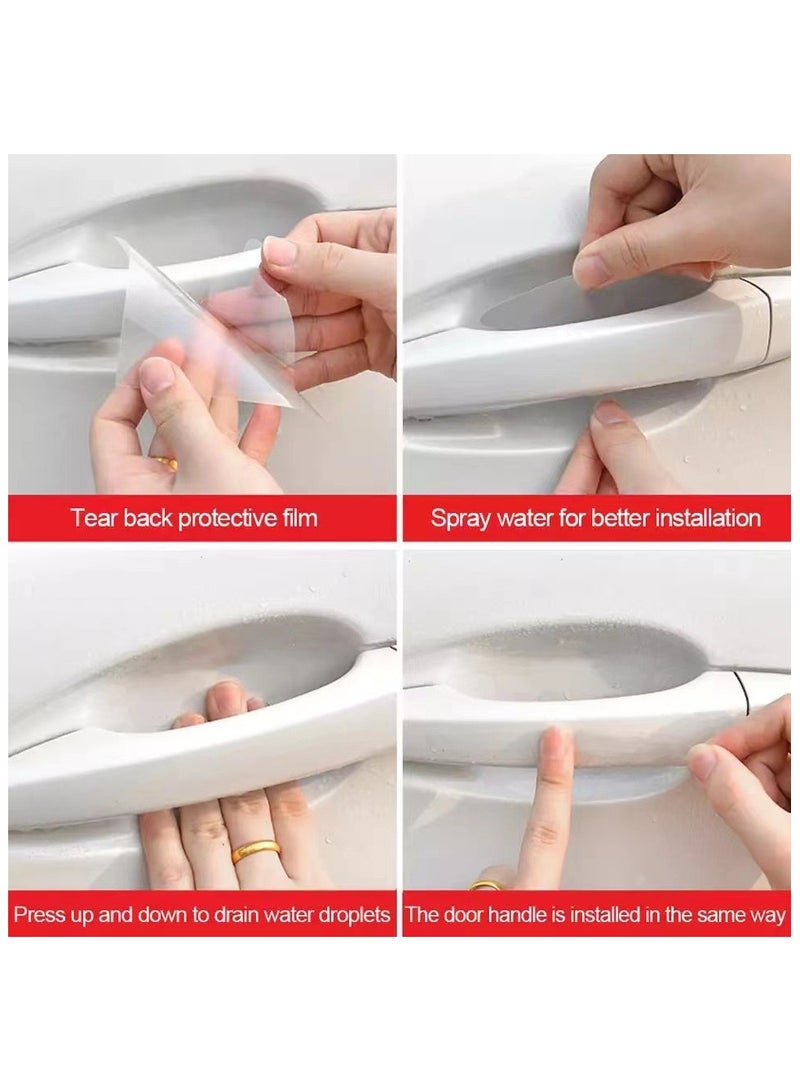 Tear back protective film

Spray water for better installation

Press up and down to drain water droplets

The door handle is installed in the same way