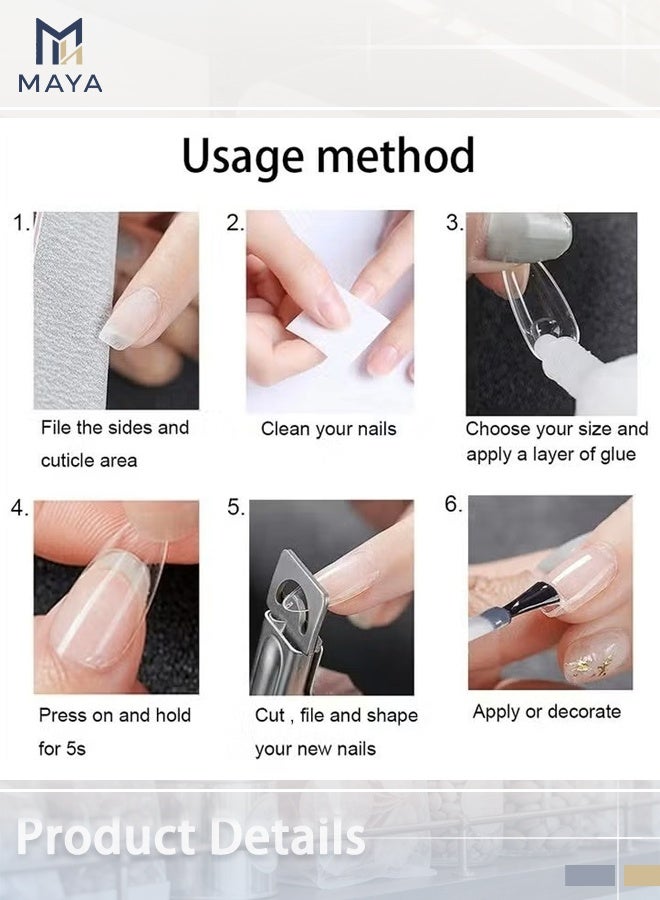 MAYA

Usage method

1. File the sides and cuticle area

2. Clean your nails

3. Choose your size and apply a layer of glue

4. Press on and hold for 5s

5. Cut , file and shape your new nails

6. Apply or decorate

Product Details