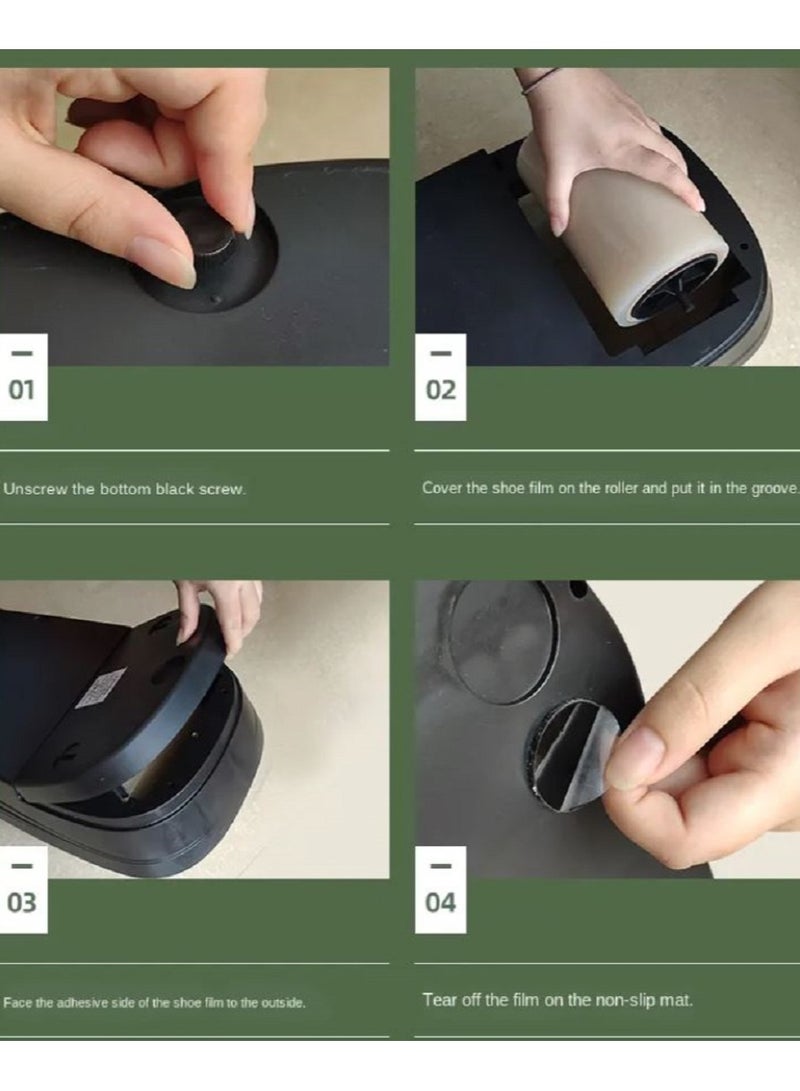 01

Unscrew the bottom black screw.

02

Cover the shoe film on the roller and put it in the groove.

03

Face the adhesive side of the shoe film to the outside.

04

Tear off the film on the non-slip mat.