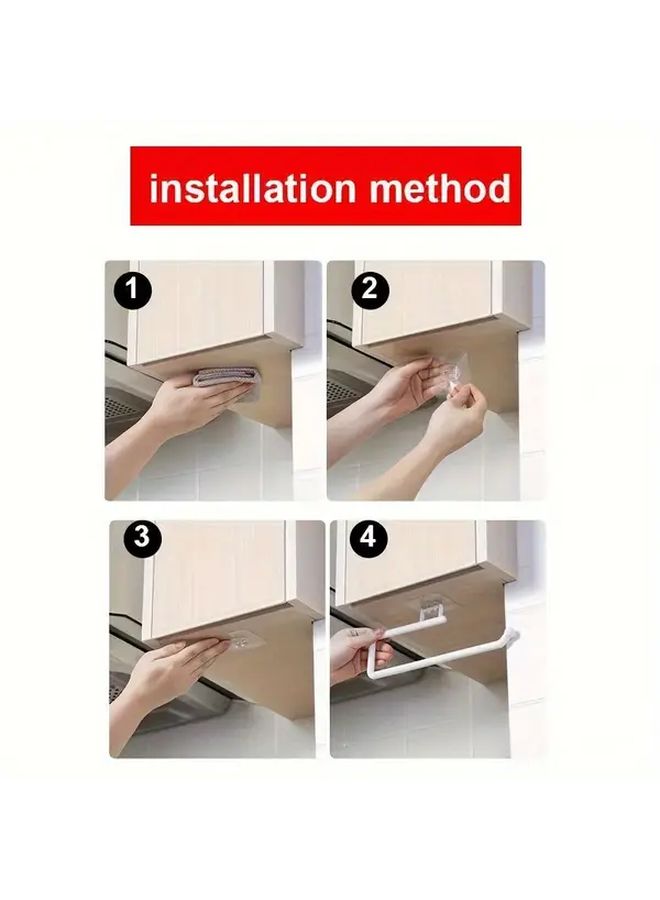 installation method

1

2

3

4