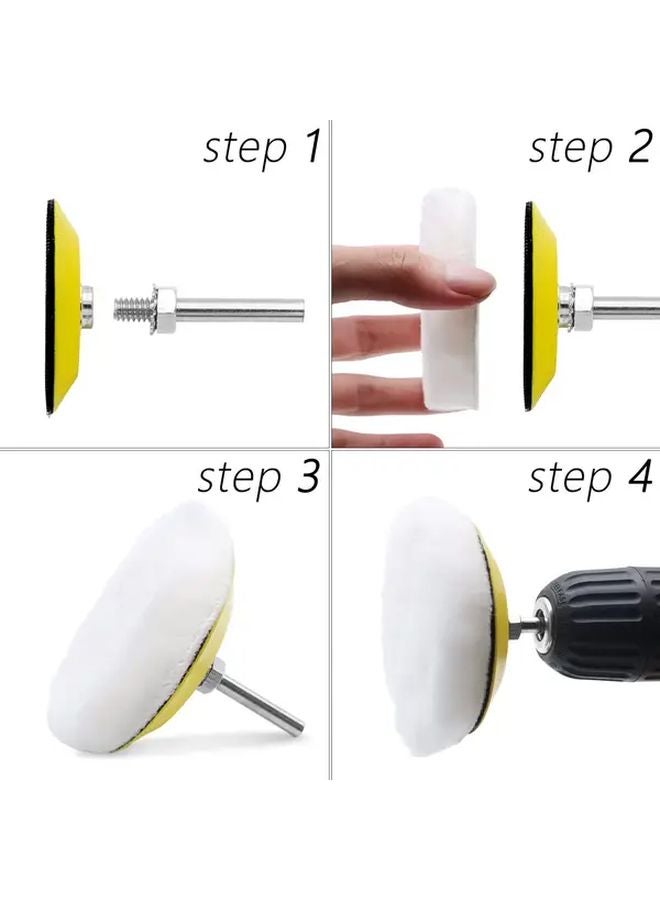 step 1

step 2

step 3

step 4