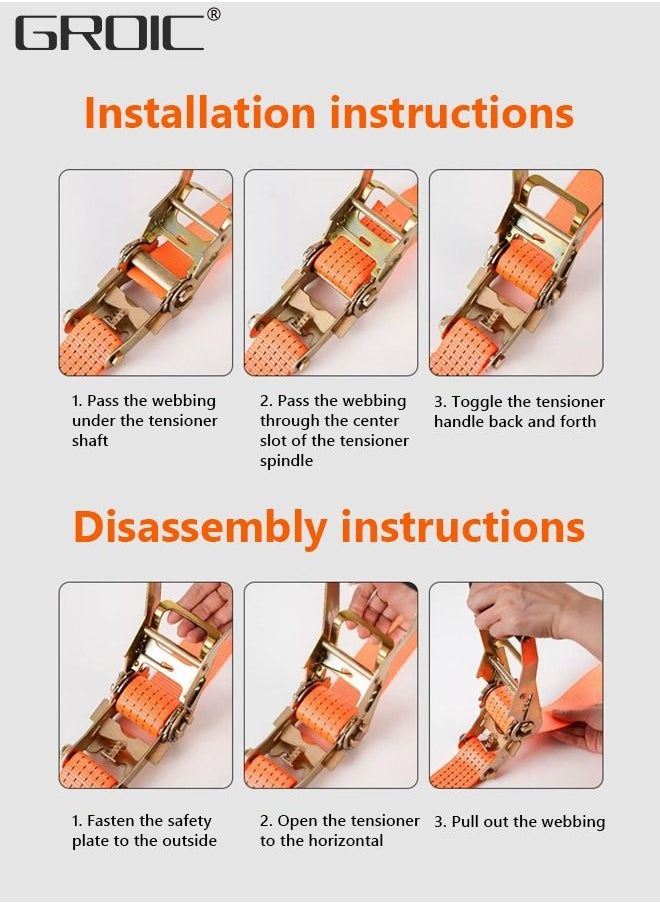 GROIC®

Installation instructions

1. Pass the webbing under the tensioner shaft

2. Pass the webbing through the center slot of the tensioner spindle

3. Toggle the tensioner handle back and forth

Disassembly instructions

1. Fasten the safety plate to the outside

2. Open the tensioner to the horizontal

3. Pull out the webbing