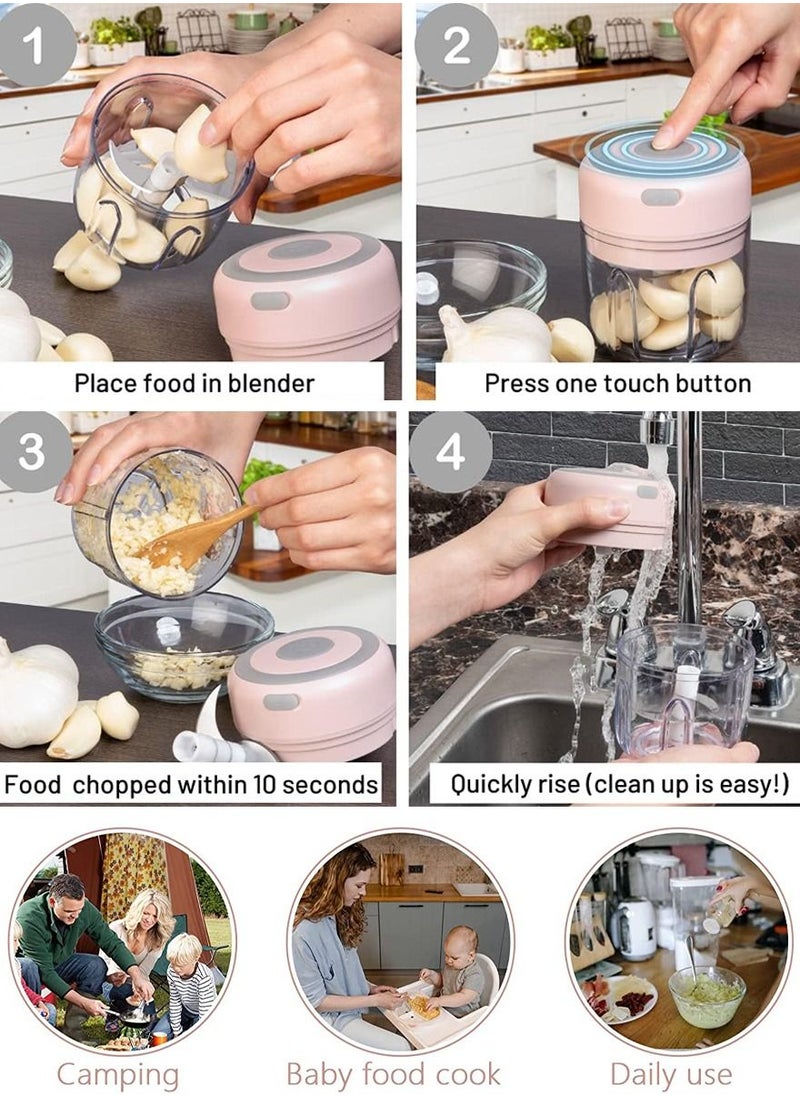 1

Place food in blender

2

Press one touch button

3

Food chopped within 10 seconds

4

Quickly rise (clean up is easy!)

Camping

Baby food cook

Daily use