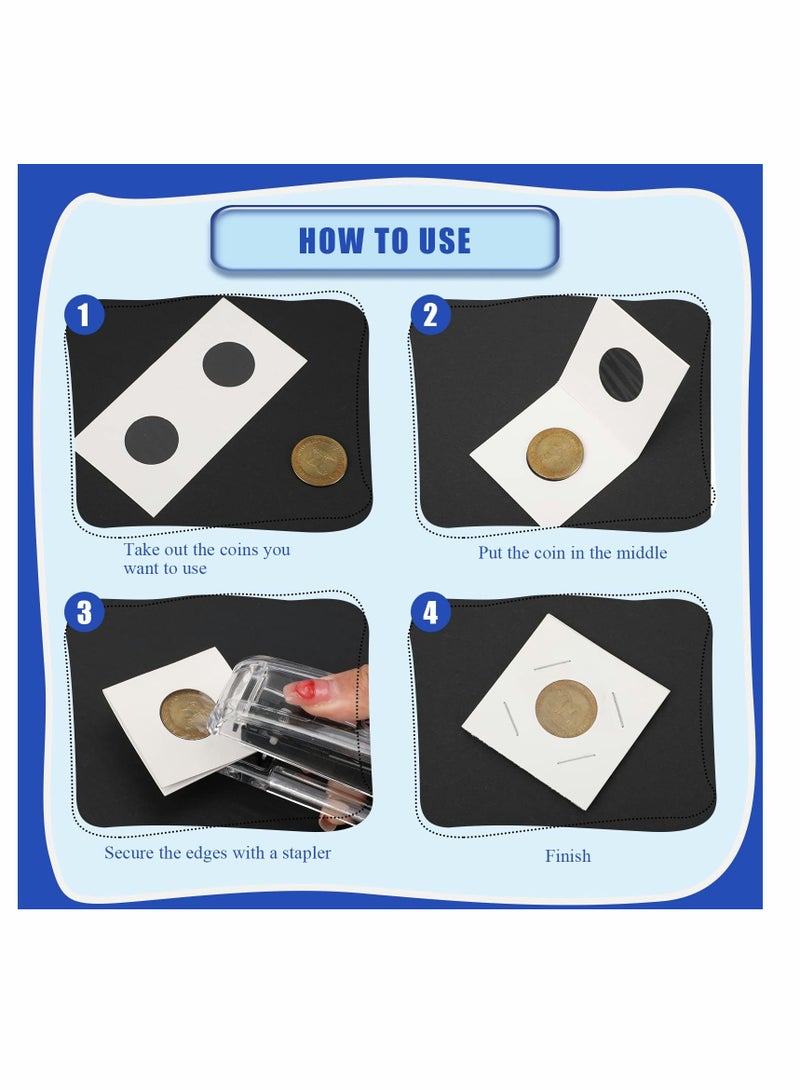 HOW TO USE

1

Take out the coins you want to use

2

Put the coin in the middle

3

Secure the edges with a stapler

4

Finish