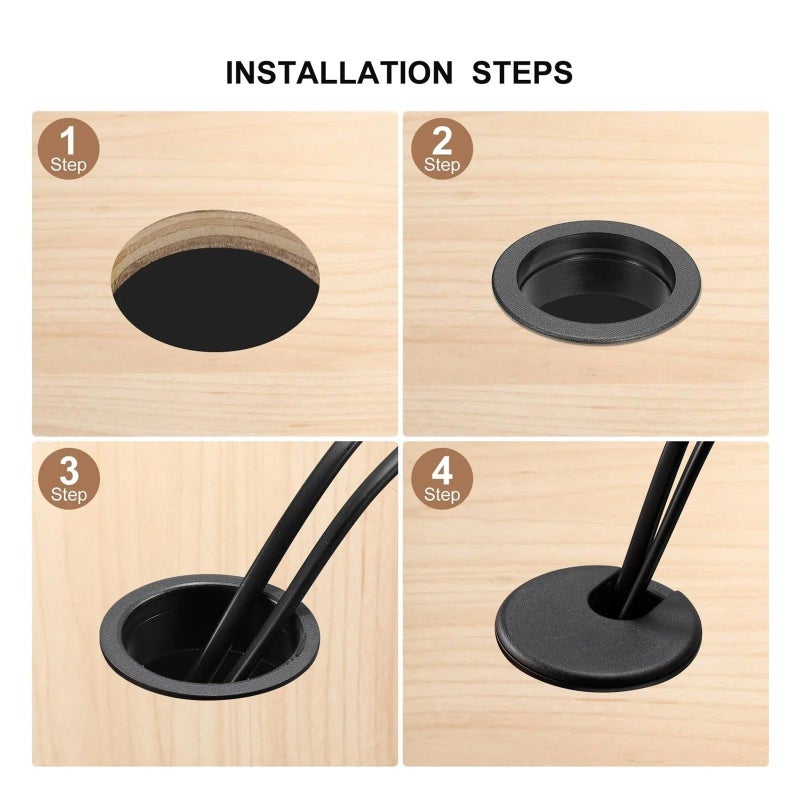 INSTALLATION STEPS

1
Step

2
Step

3
Step

4
Step