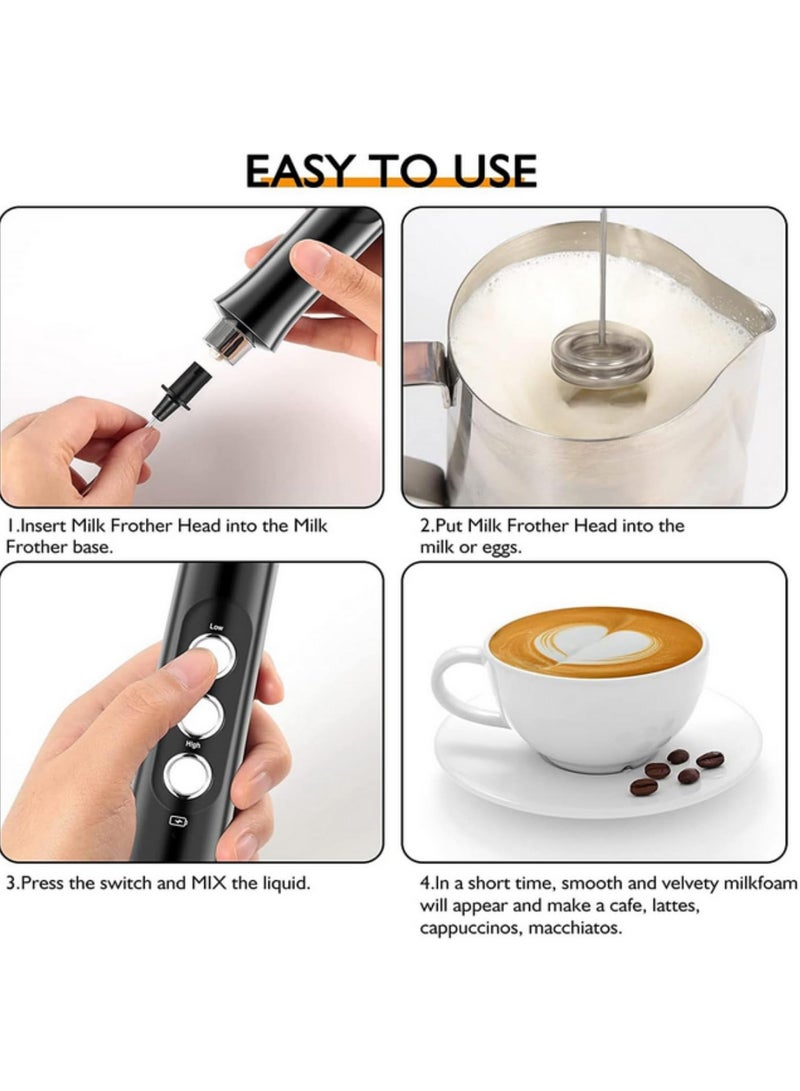 EASY TO USE

1.Insert Milk Frother Head into the Milk Frother base.

2.Put Milk Frother Head into the milk or eggs.

Low

High

3.Press the switch and MIX the liquid.

4.In a short time, smooth and velvety milkfoam will appear and make a cafe, lattes, cappuccinos, macchiatos.