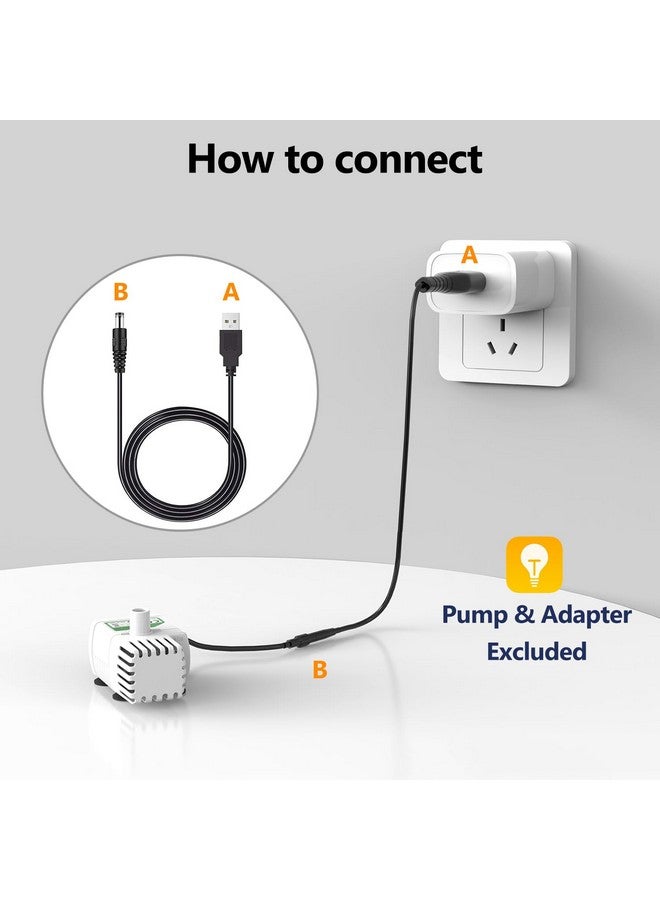 How to connect

B A

A

Pump & Adapter Excluded

B