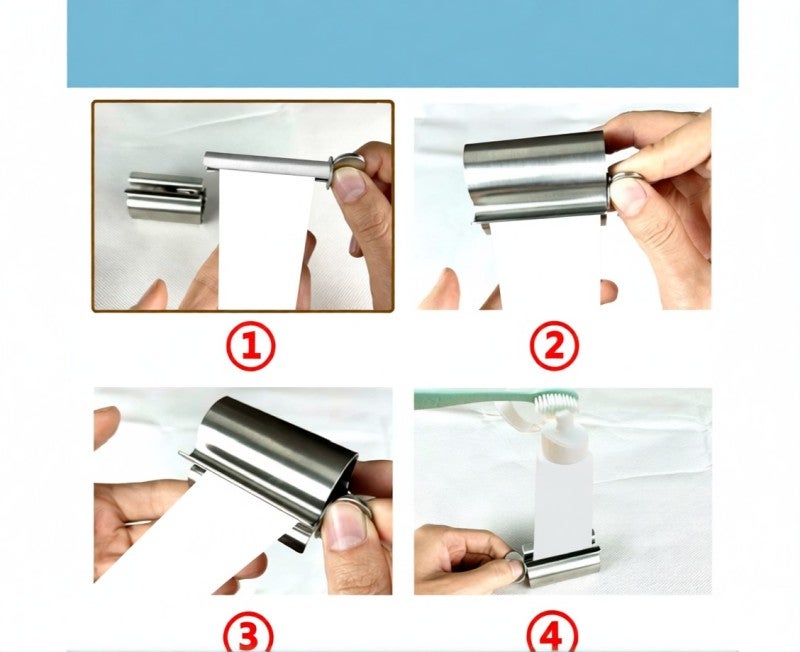 ①

②

③

④