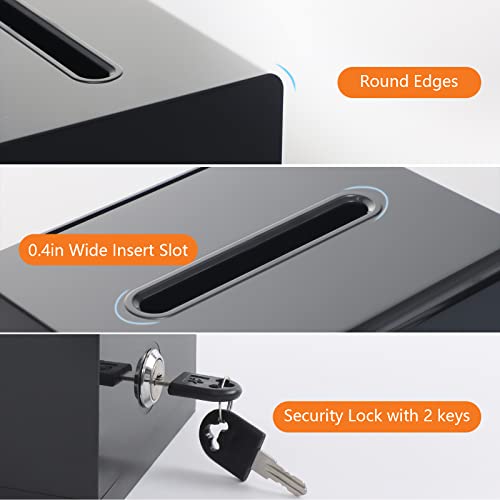 Round Edges

0.4in Wide Insert Slot

Security Lock with 2 keys