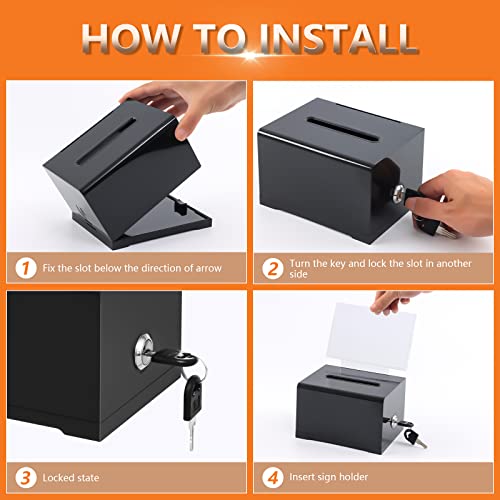 HOW TO INSTALL

1 Fix the slot below the direction of arrow

2 Turn the key and lock the slot in another side

3 Locked state

4 Insert sign holder