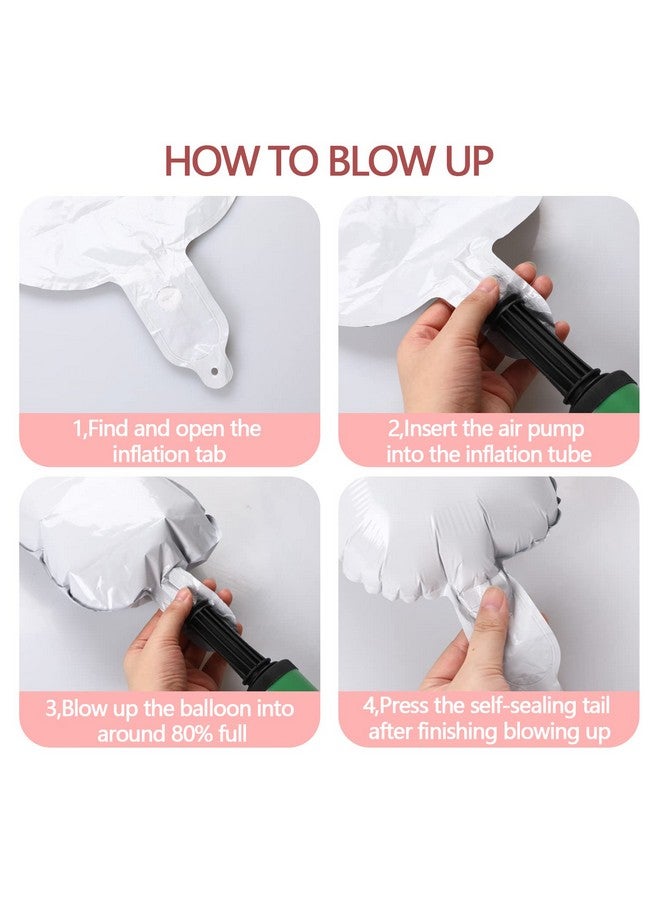 HOW TO BLOW UP

1,Find and open the inflation tab

2,Insert the air pump into the inflation tube

3,Blow up the balloon into around 80% full

4,Press the self-sealing tail after finishing blowing up