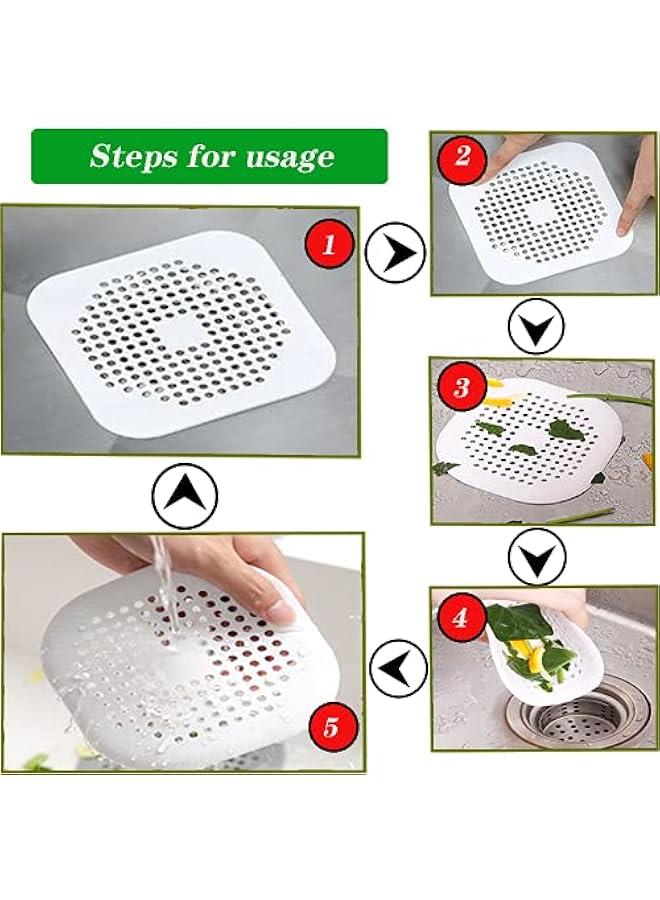 Steps for usage

1

2

3

4

5