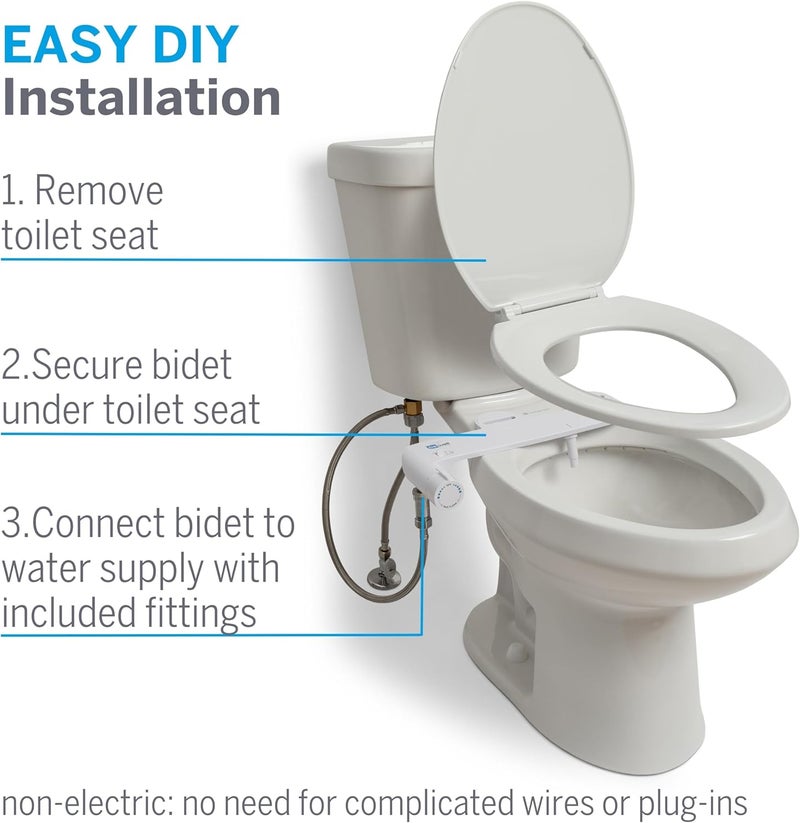 EASY DIY
Installation

1. Remove toilet seat

2.Secure bidet under toilet seat

3.Connect bidet to water supply with included fittings

non-electric: no need for complicated wires or plug-ins