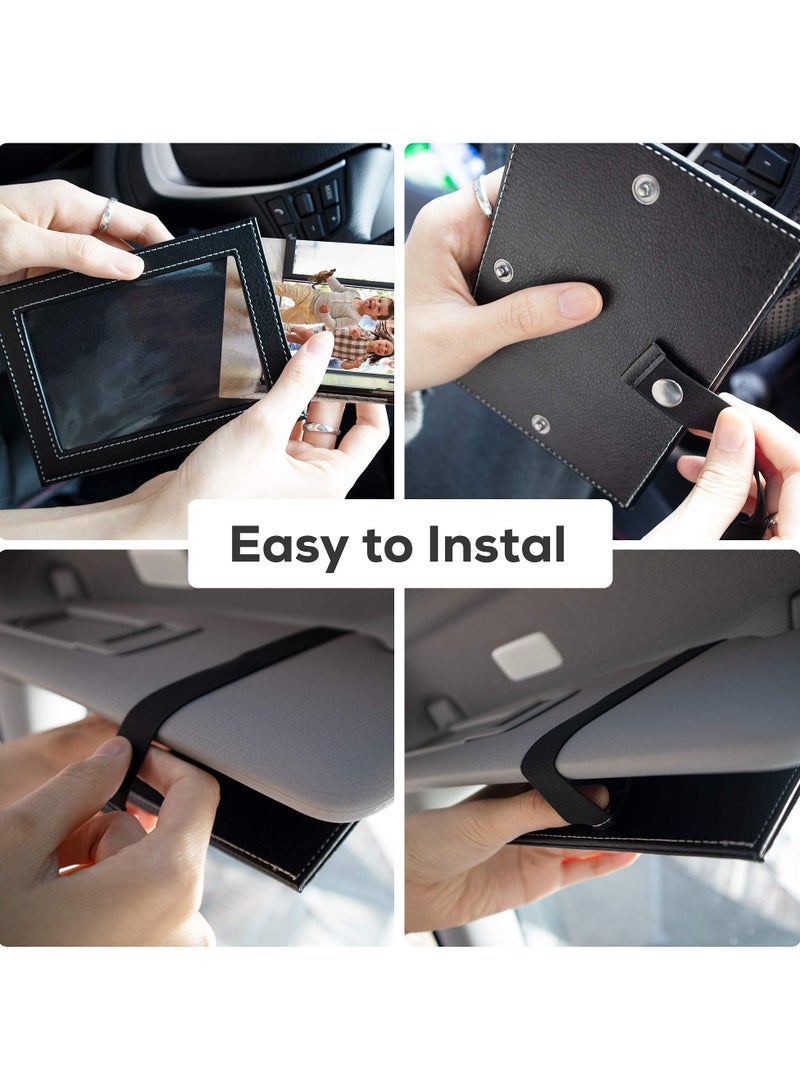 Easy to Instal