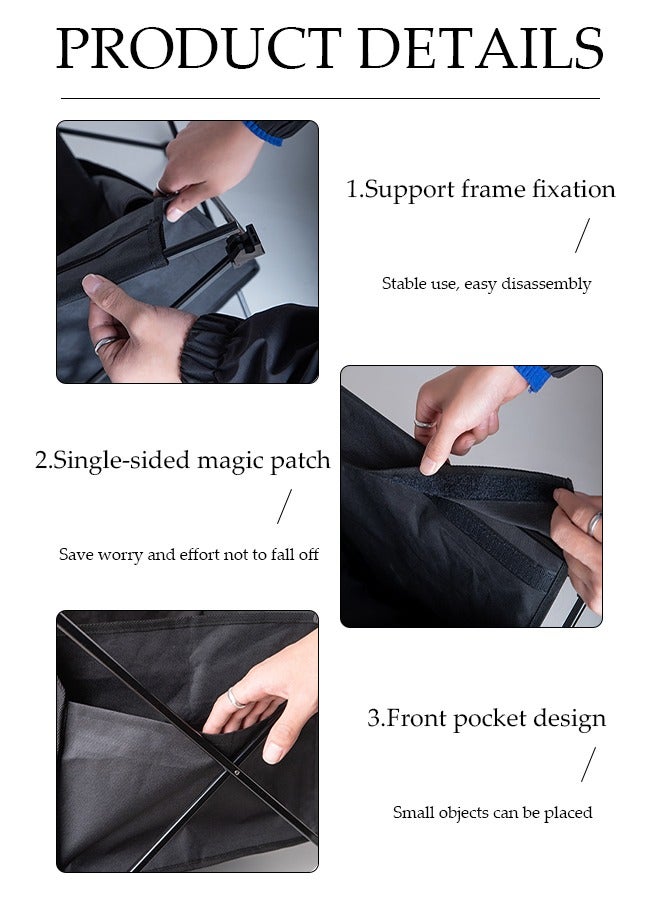 PRODUCT DETAILS

1.Support frame fixation

/

Stable use, easy disassembly

2.Single-sided magic patch

/

Save worry and effort not to fall off

3.Front pocket design

/

Small objects can be placed