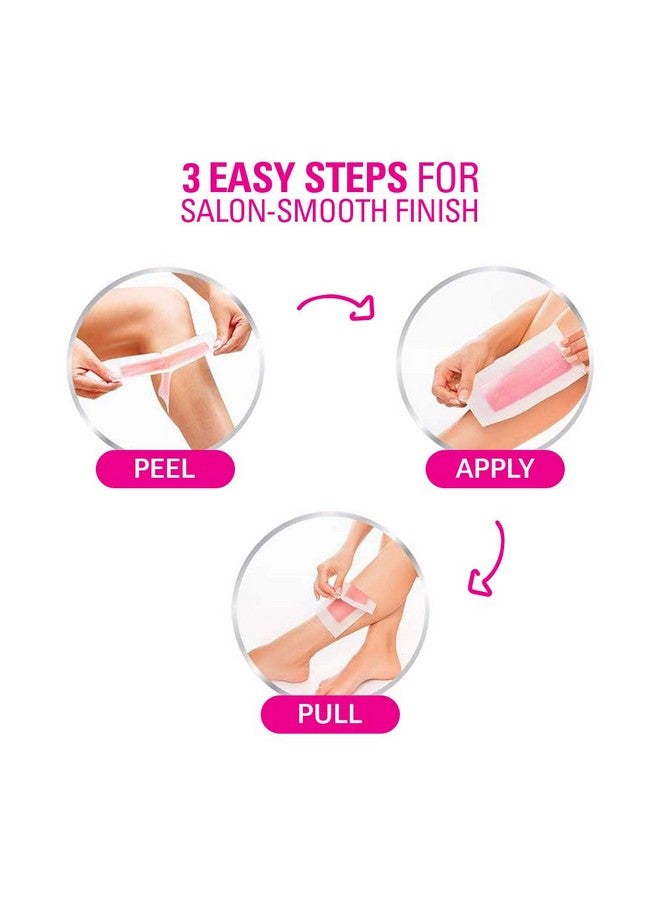 3 EASY STEPS FOR
SALON-SMOOTH FINISH

PEEL

APPLY

PULL