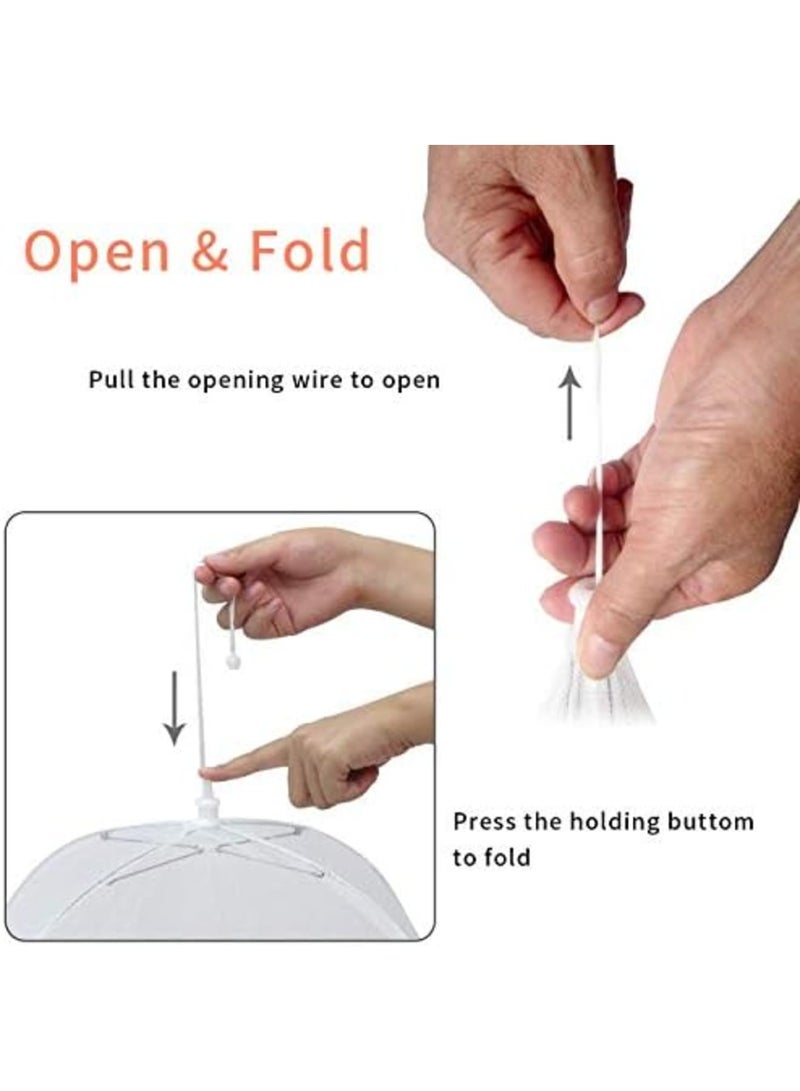 Open & Fold

Pull the opening wire to open

Press the holding buttom to fold