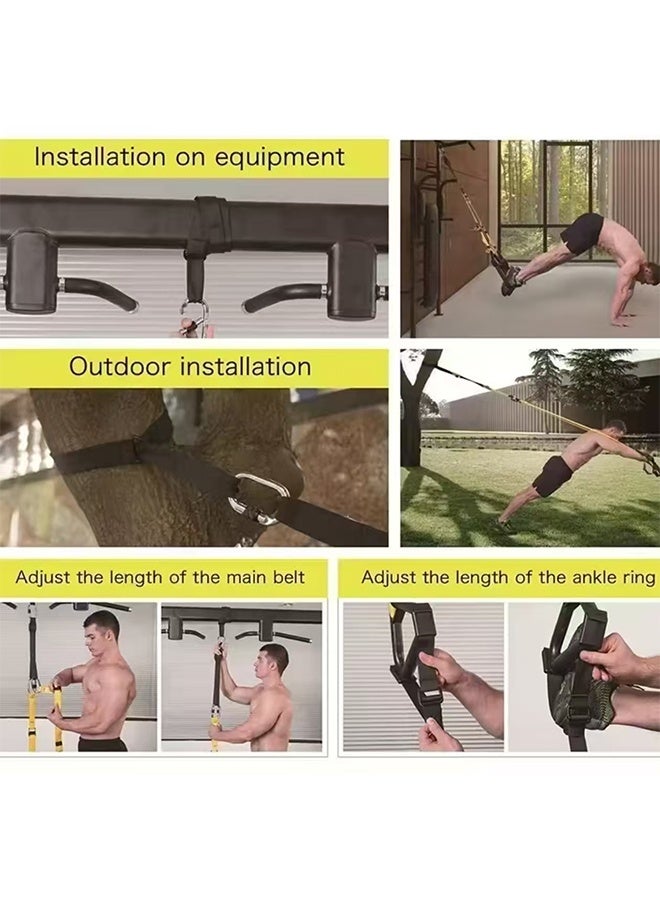 Installation on equipment

Outdoor installation

Adjust the length of the main belt

Adjust the length of the ankle ring