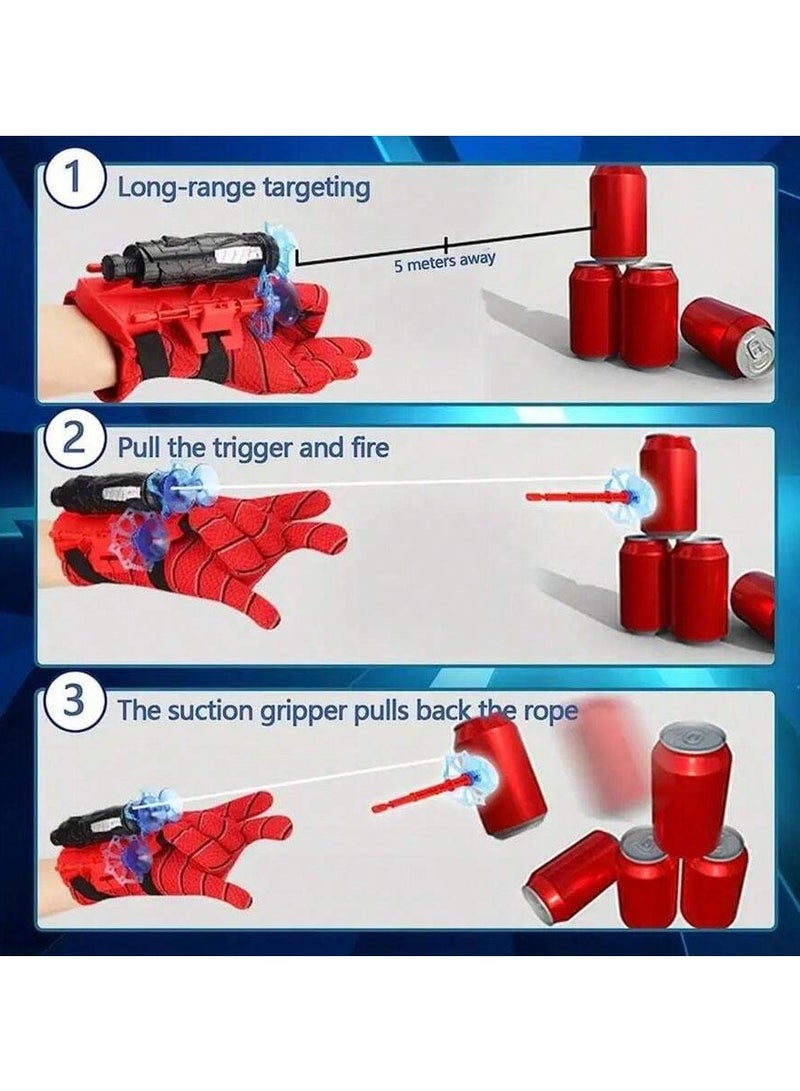 1 Long-range targeting

5 meters away

2 Pull the trigger and fire

3 The suction gripper pulls back the rope