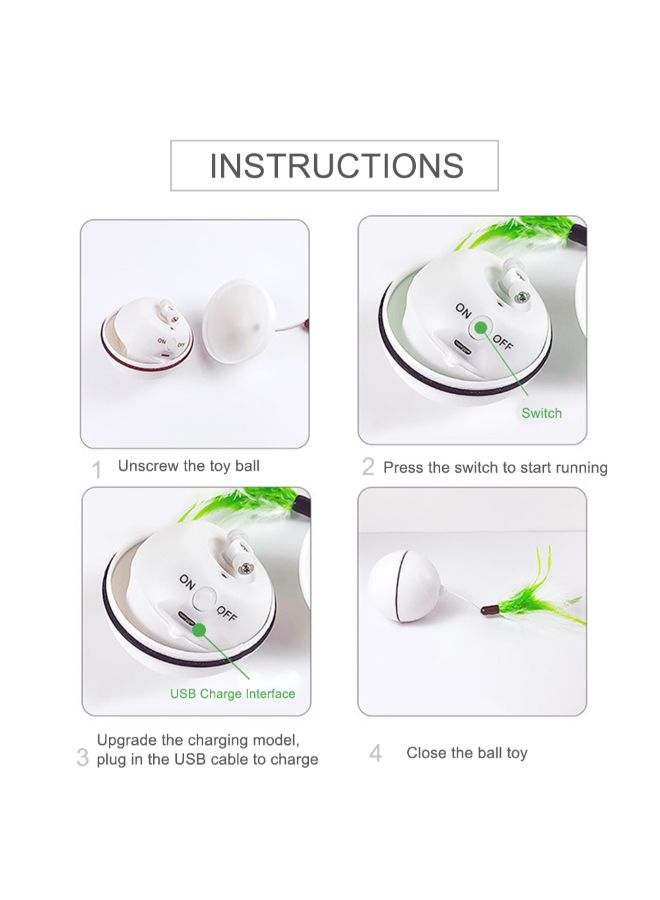 INSTRUCTIONS

ON
OFF

1 Unscrew the toy ball

ON
OFF
Switch

2 Press the switch to start running

ON
OFF
USB Charge Interface

3 Upgrade the charging model, plug in the USB cable to charge

4 Close the ball toy