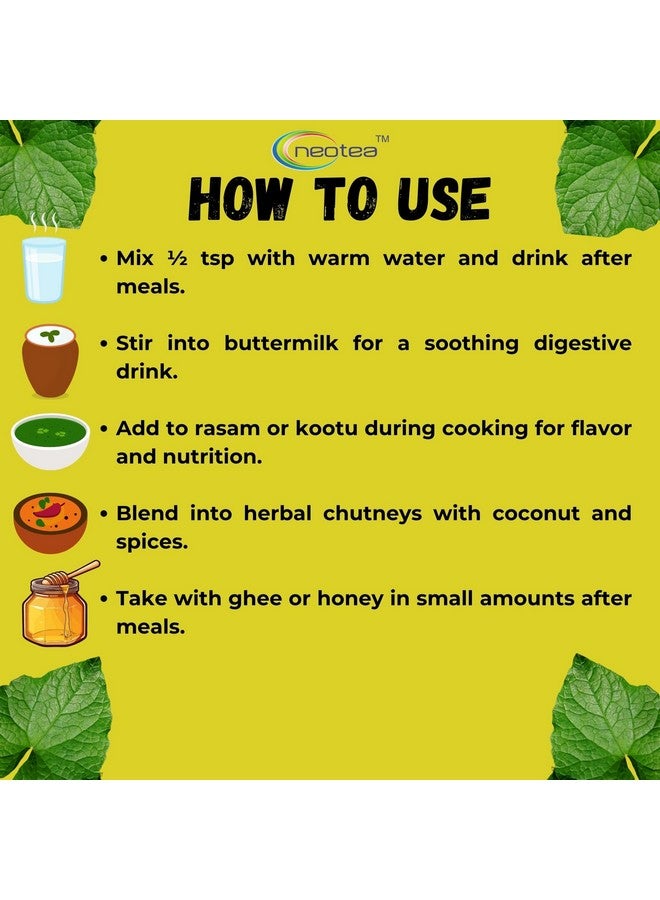 neotea™

HOW TO USE

• Mix ½ tsp with warm water and drink after meals.

• Stir into buttermilk for a soothing digestive drink.

• Add to rasam or kootu during cooking for flavor and nutrition.

• Blend into herbal chutneys with coconut and spices.

• Take with ghee or honey in small amounts after meals.