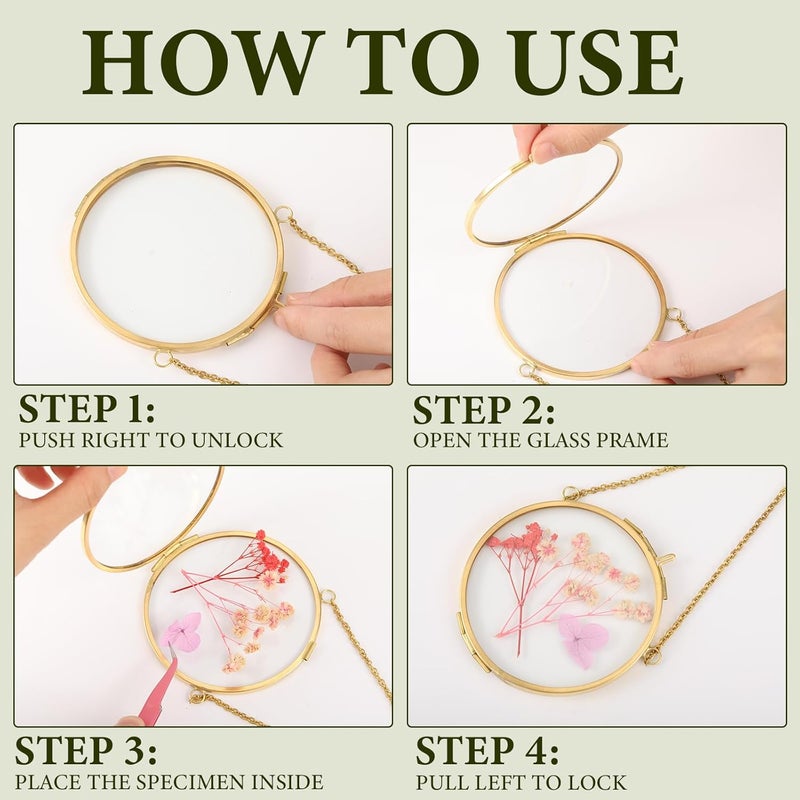 HOW TO USE

STEP 1:
PUSH RIGHT TO UNLOCK

STEP 2:
OPEN THE GLASS PRAME

STEP 3:
PLACE THE SPECIMEN INSIDE

STEP 4:
PULL LEFT TO LOCK