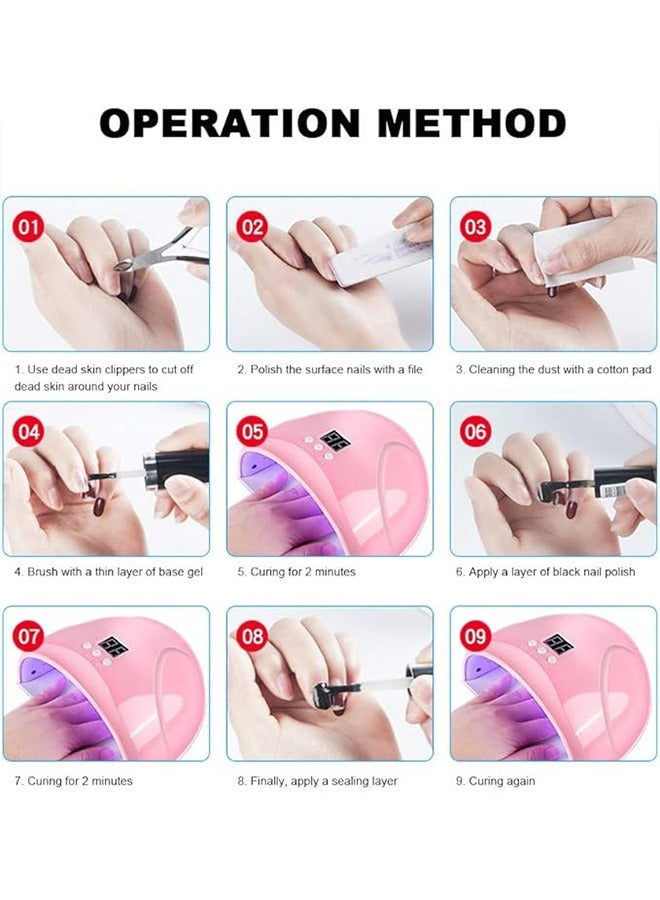 OPERATION METHOD

01

1. Use dead skin clippers to cut off dead skin around your nails

02

2. Polish the surface nails with a file

03

3. Cleaning the dust with a cotton pad

04

4. Brush with a thin layer of base gel

05

5. Curing for 2 minutes

06

6. Apply a layer of black nail polish

07

7. Curing for 2 minutes

08

8. Finally, apply a sealing layer

09

9. Curing again