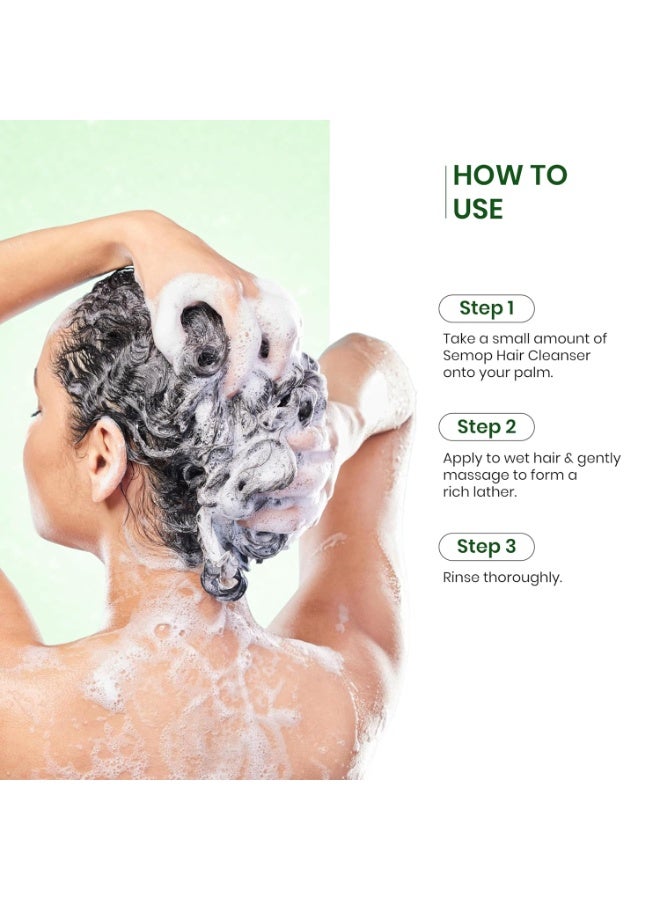 HOW TO USE

Step 1

Take a small amount of Semop Hair Cleanser onto your palm.

Step 2

Apply to wet hair & gently massage to form a rich lather.

Step 3

Rinse thoroughly.