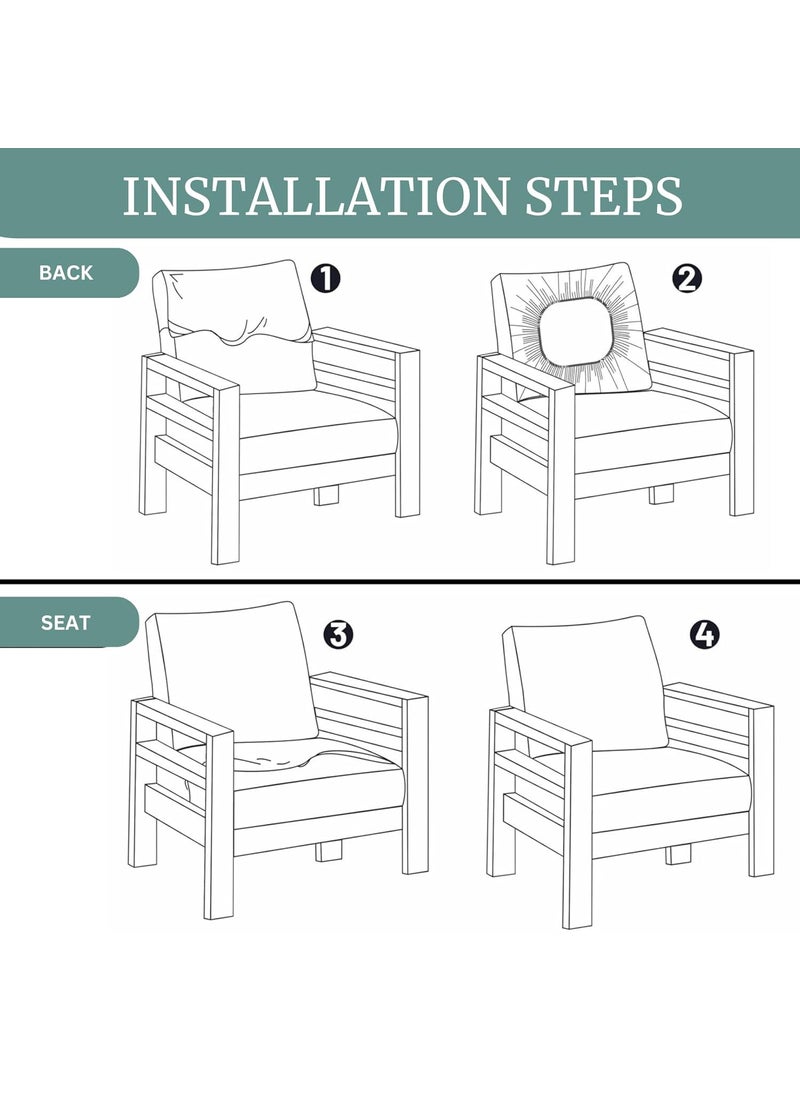 INSTALLATION STEPS

BACK

1

2

SEAT

3

4