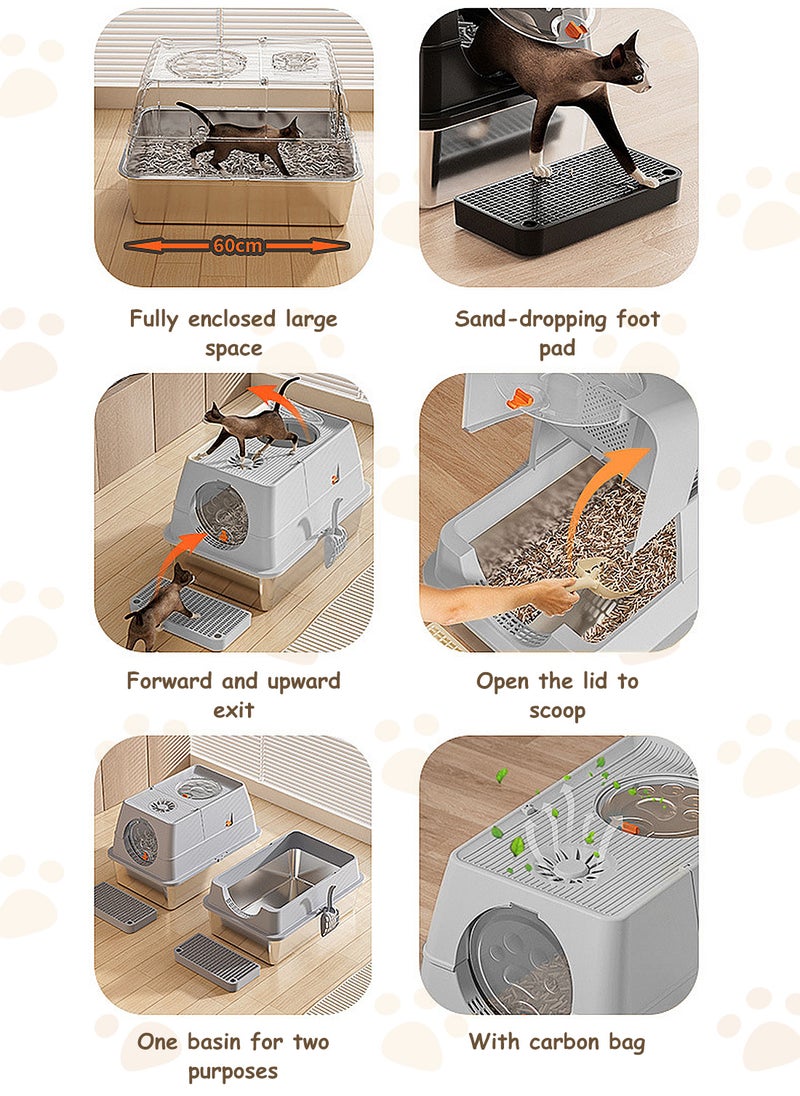 60cm

Fully enclosed large space

Sand-dropping foot pad

Forward and upward exit

Open the lid to scoop

One basin for two purposes

With carbon bag