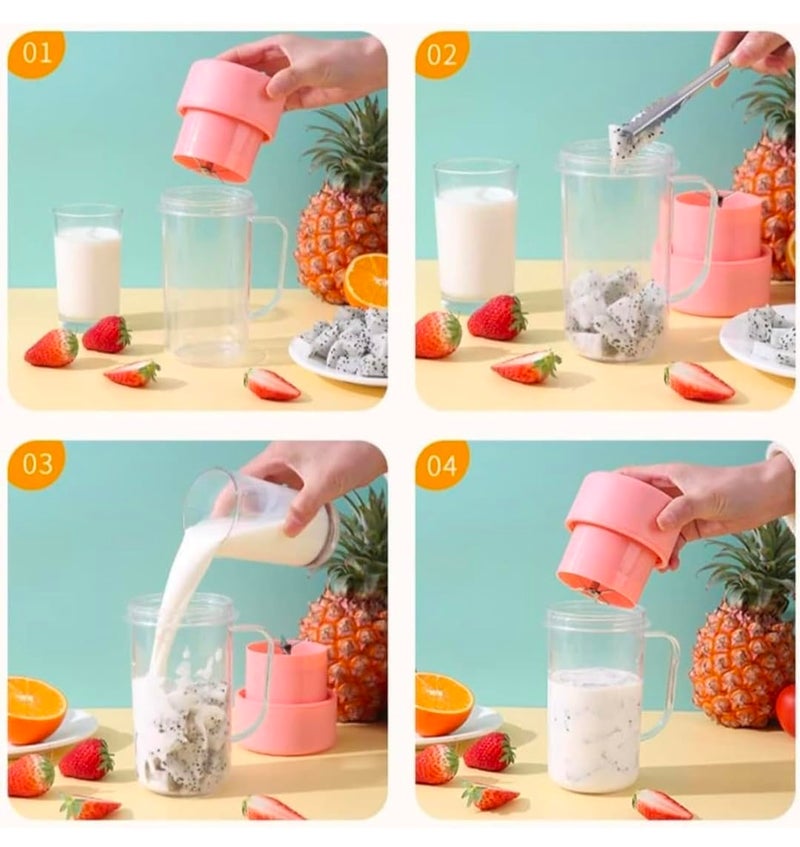 01

02

03

04