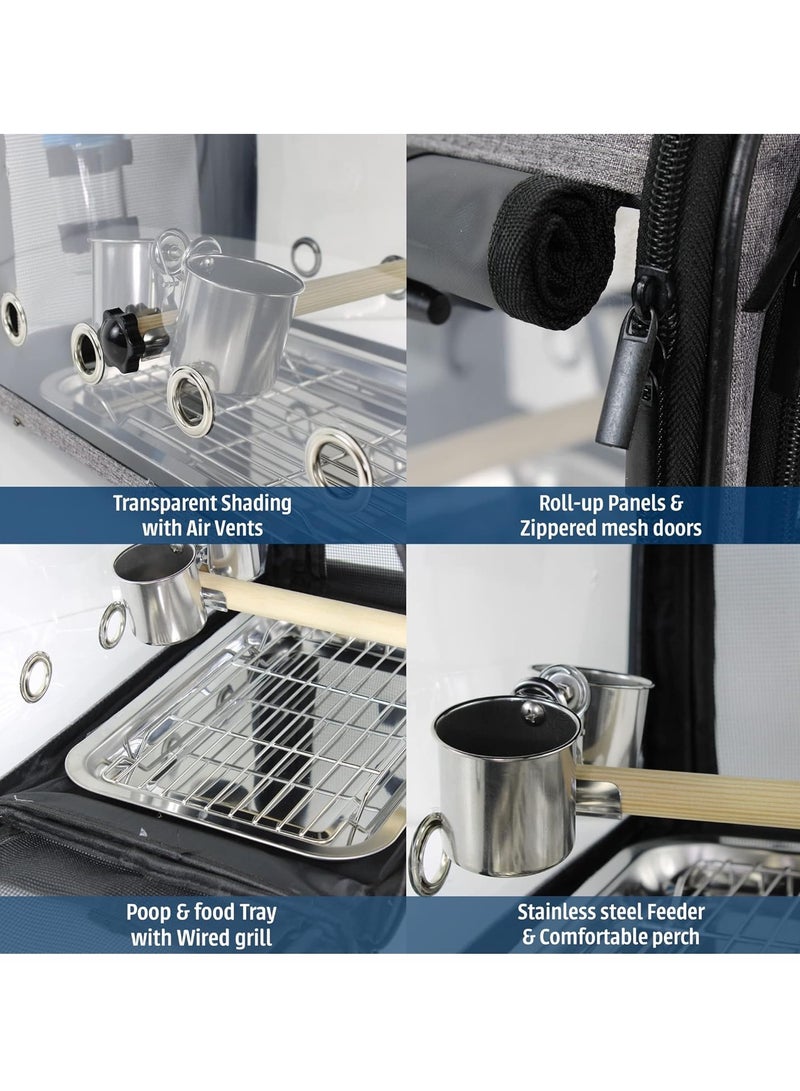 Transparent Shading with Air Vents

Roll-up Panels & Zippered mesh doors

Poop & food Tray with Wired grill

Stainless steel Feeder & Comfortable perch