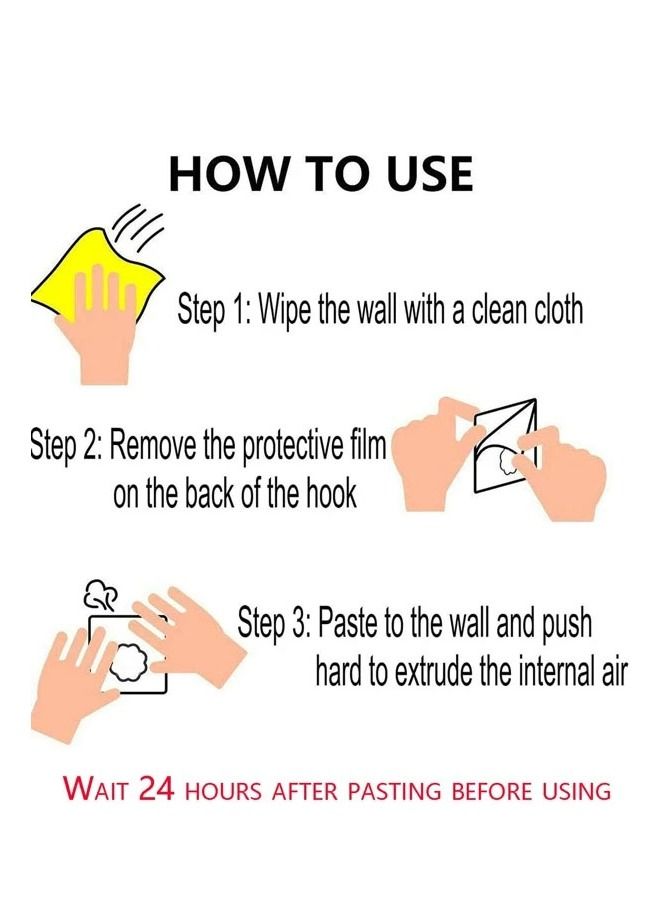 HOW TO USE

Step 1: Wipe the wall with a clean cloth

Step 2: Remove the protective film on the back of the hook

Step 3: Paste to the wall and push hard to extrude the internal air

WAIT 24 HOURS AFTER PASTING BEFORE USING