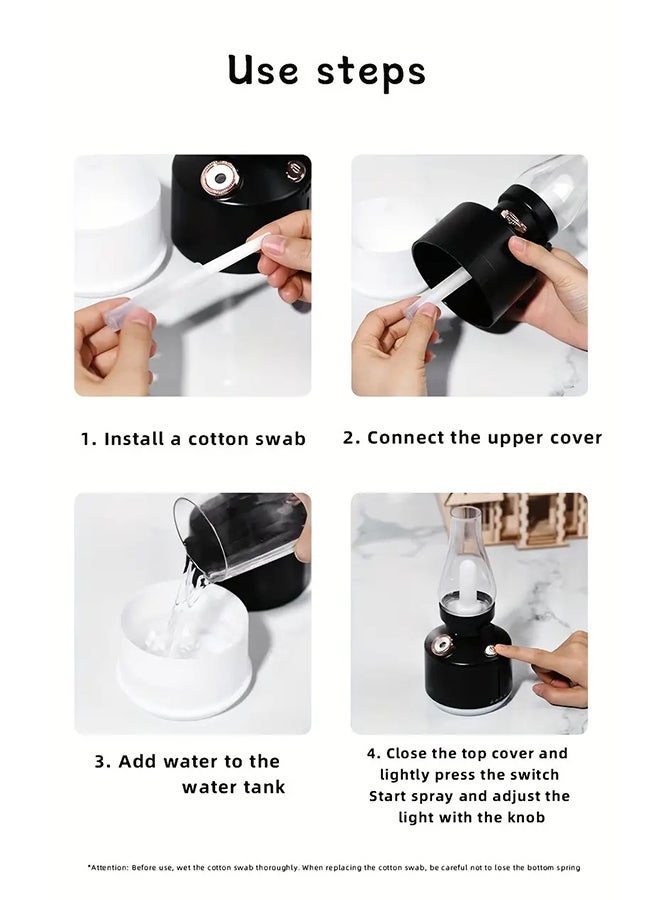 Use steps

1. Install a cotton swab

2. Connect the upper cover

3. Add water to the water tank

4. Close the top cover and lightly press the switch Start spray and adjust the light with the knob

*Attention: Before use, wet the cotton swab thoroughly. When replacing the cotton swab, be careful not to lose the bottom spring