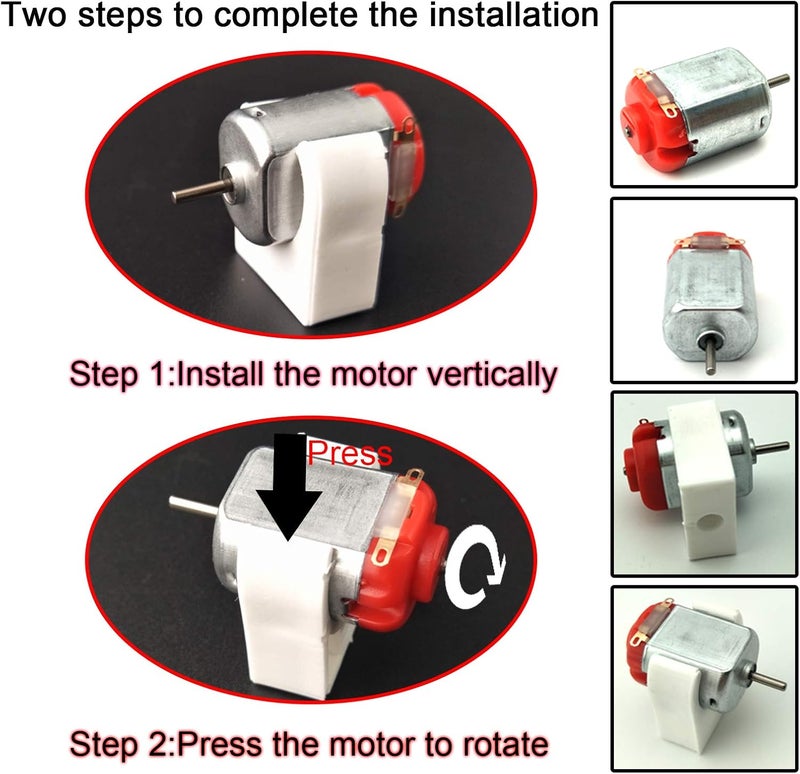 Two steps to complete the installation

Step 1:Install the motor vertically

Press

Step 2:Press the motor to rotate