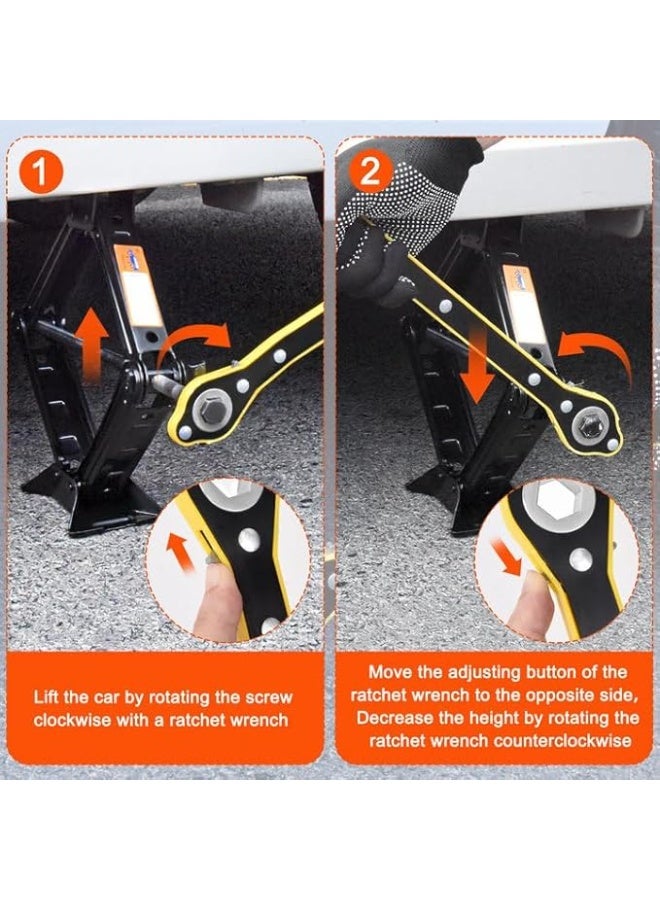 1

Lift the car by rotating the screw clockwise with a ratchet wrench

2

Move the adjusting button of the ratchet wrench to the opposite side, Decrease the height by rotating the ratchet wrench counterclockwise